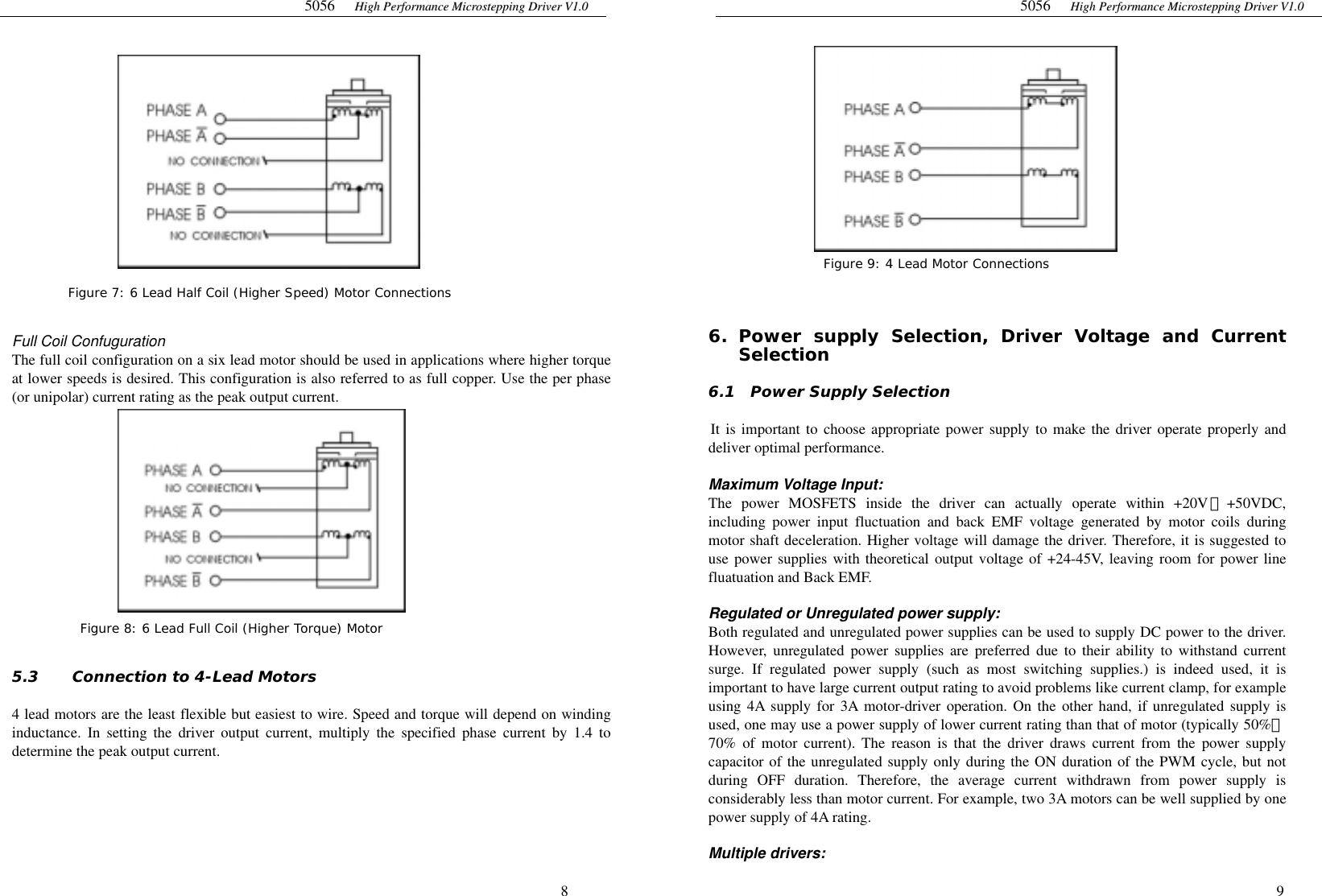 5056 High Performance Microstepping Driver V1.0

PHASE A
PHASE $\overline{A}$
NO CONNECTION
PHASE B
PHASE $\overline{B}$
NO CONNECTION

Figure 7: 6 Lead Half Coil (Higher Speed) Motor Connections

Full Coil Confuguration
The full coil configuration on a six lead motor should be used in applications where higher torque at lower speeds is desired. This configuration is also referred to as full copper. Use the per phase (or unipolar) current rating as the peak output current.

PHASE A
NO CONNECTION
PHASE $\overline{A}$
PHASE B
NO CONNECTION
PHASE $\overline{B}$

Figure 8: 6 Lead Full Coil (Higher Torque) Motor

5.3 Connection to 4-Lead Motors

4 lead motors are the least flexible but easiest to wire. Speed and torque will depend on winding inductance. In setting the driver output current, multiply the specified phase current by 1.4 to determine the peak output current.

8

5056 High Performance Microstepping Driver V1.0

PHASE A
PHASE $\overline{A}$
PHASE B
PHASE $\overline{B}$

Figure 9: 4 Lead Motor Connections

6. Power supply Selection, Driver Voltage and Current Selection

6.1 Power Supply Selection

It is important to choose appropriate power supply to make the driver operate properly and deliver optimal performance.

Maximum Voltage Input:
The power MOSFETS inside the driver can actually operate within +20V～+50VDC, including power input fluctuation and back EMF voltage generated by motor coils during motor shaft deceleration. Higher voltage will damage the driver. Therefore, it is suggested to use power supplies with theoretical output voltage of +24-45V, leaving room for power line fluatuation and Back EMF.

Regulated or Unregulated power supply:
Both regulated and unregulated power supplies can be used to supply DC power to the driver. However, unregulated power supplies are preferred due to their ability to withstand current surge. If regulated power supply (such as most switching supplies.) is indeed used, it is important to have large current output rating to avoid problems like current clamp, for example using 4A supply for 3A motor-driver operation. On the other hand, if unregulated supply is used, one may use a power supply of lower current rating than that of motor (typically 50%～70% of motor current). The reason is that the driver draws current from the power supply capacitor of the unregulated supply only during the ON duration of the PWM cycle, but not during OFF duration. Therefore, the average current withdrawn from power supply is considerably less than motor current. For example, two 3A motors can be well supplied by one power supply of 4A rating.

Multiple drivers:

9