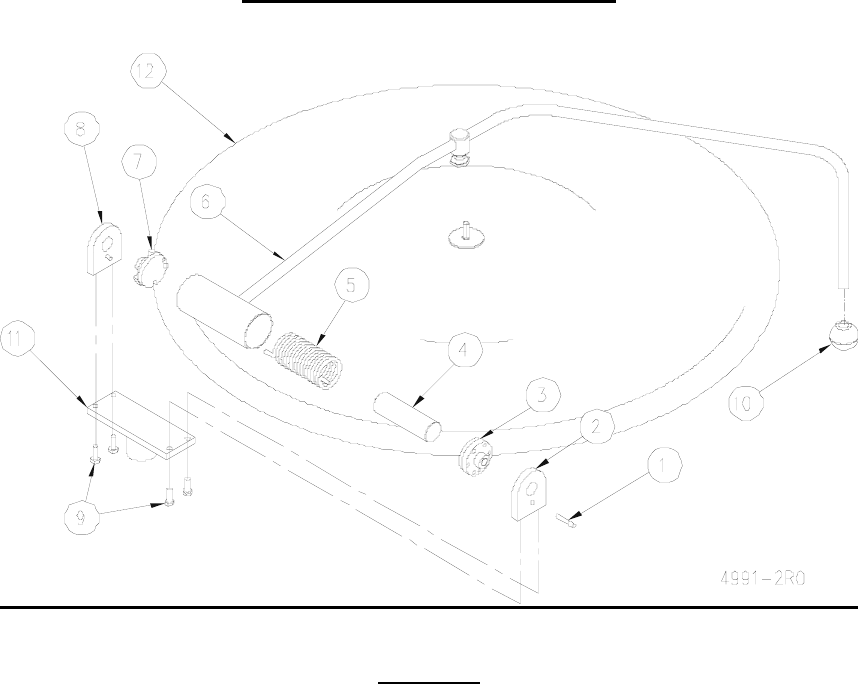 12

8

7

6

5

11

4

3

2

10

1

9

4991-2R0