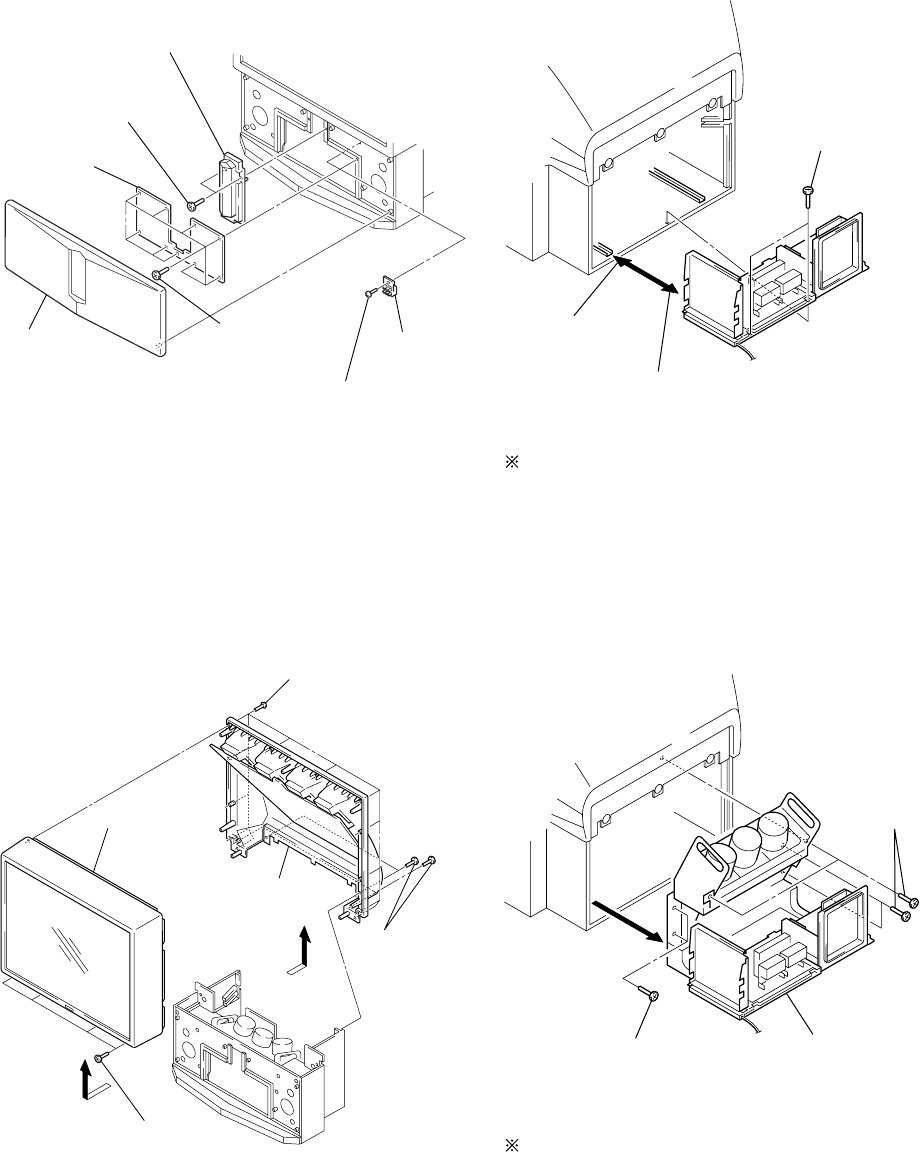 ※

※