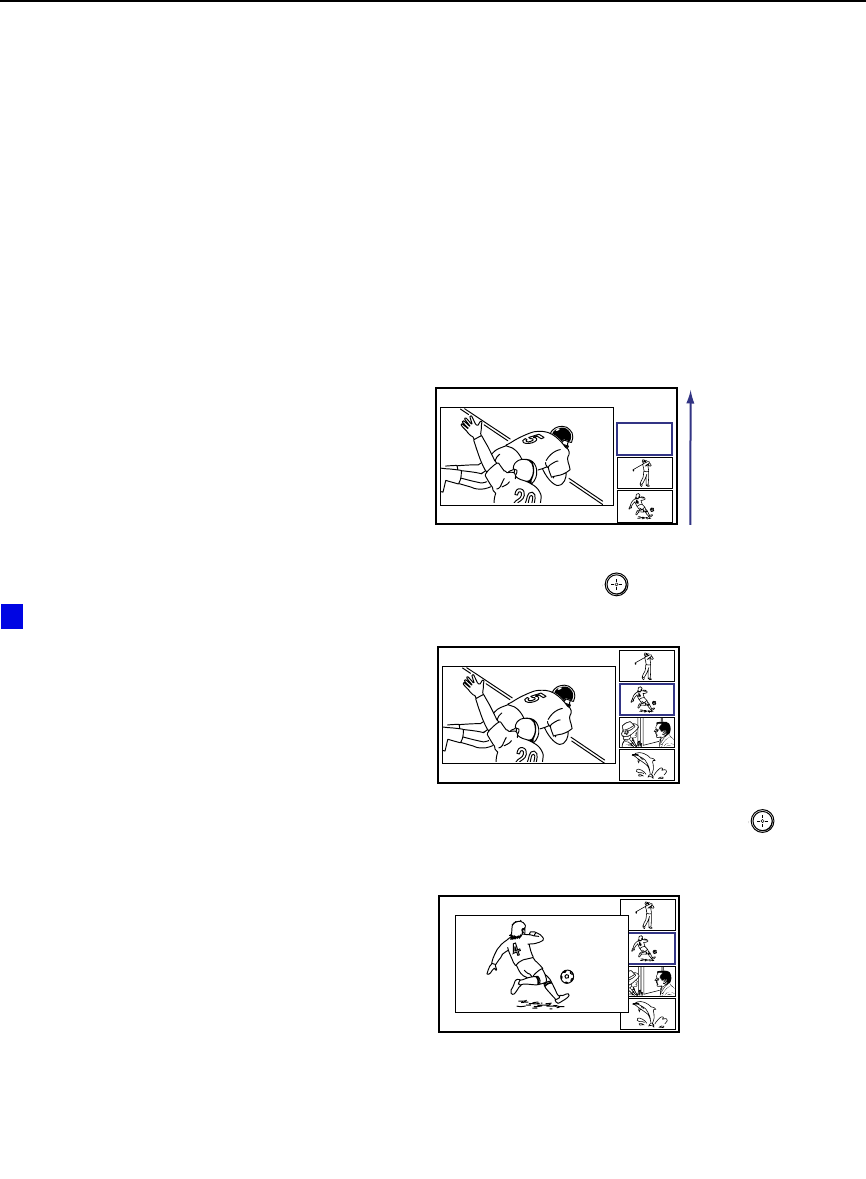 5
20
5
20
4