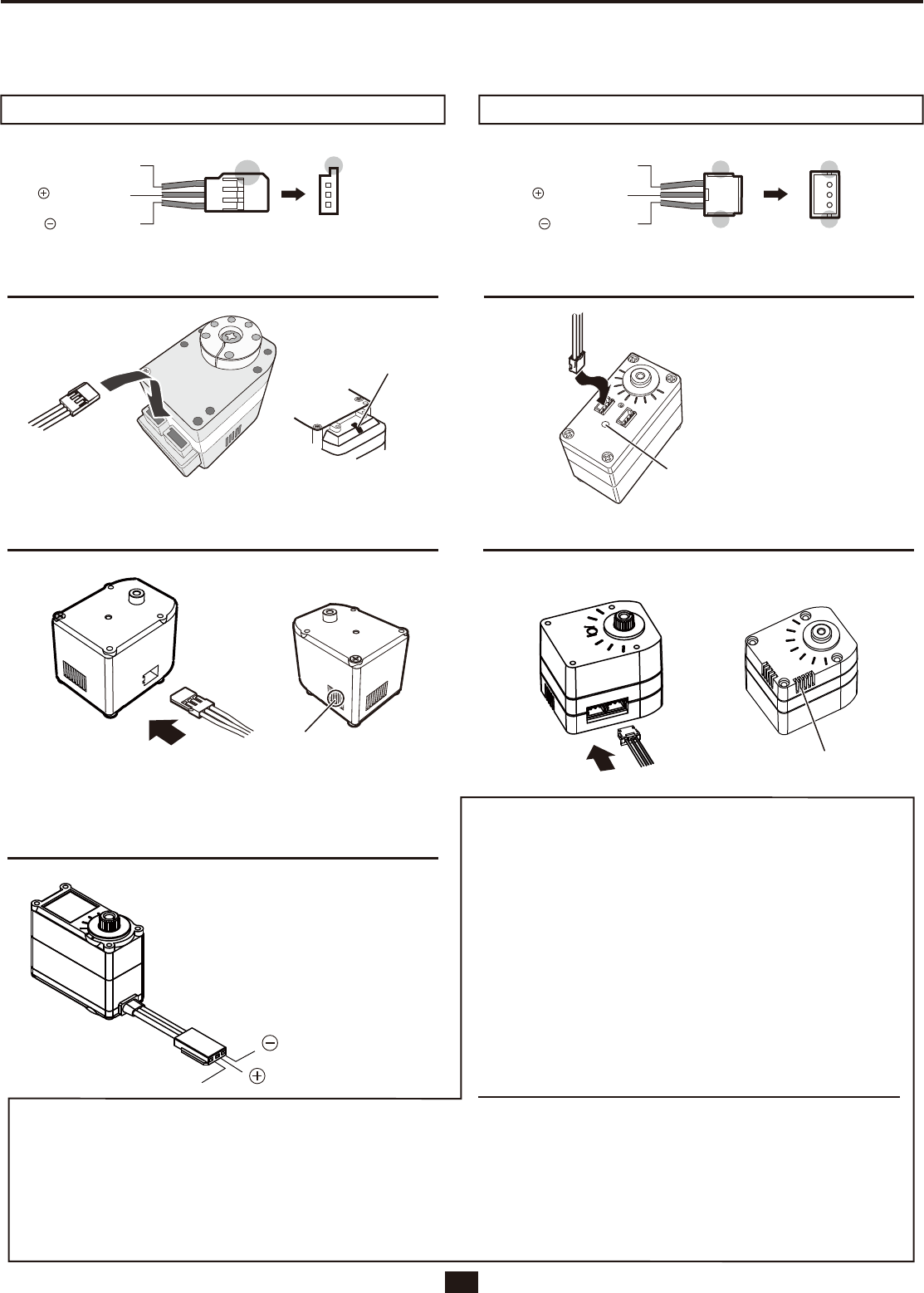 $\oplus$
$\ominus$

$\oplus$
$\ominus$

$\ominus$
$\oplus$