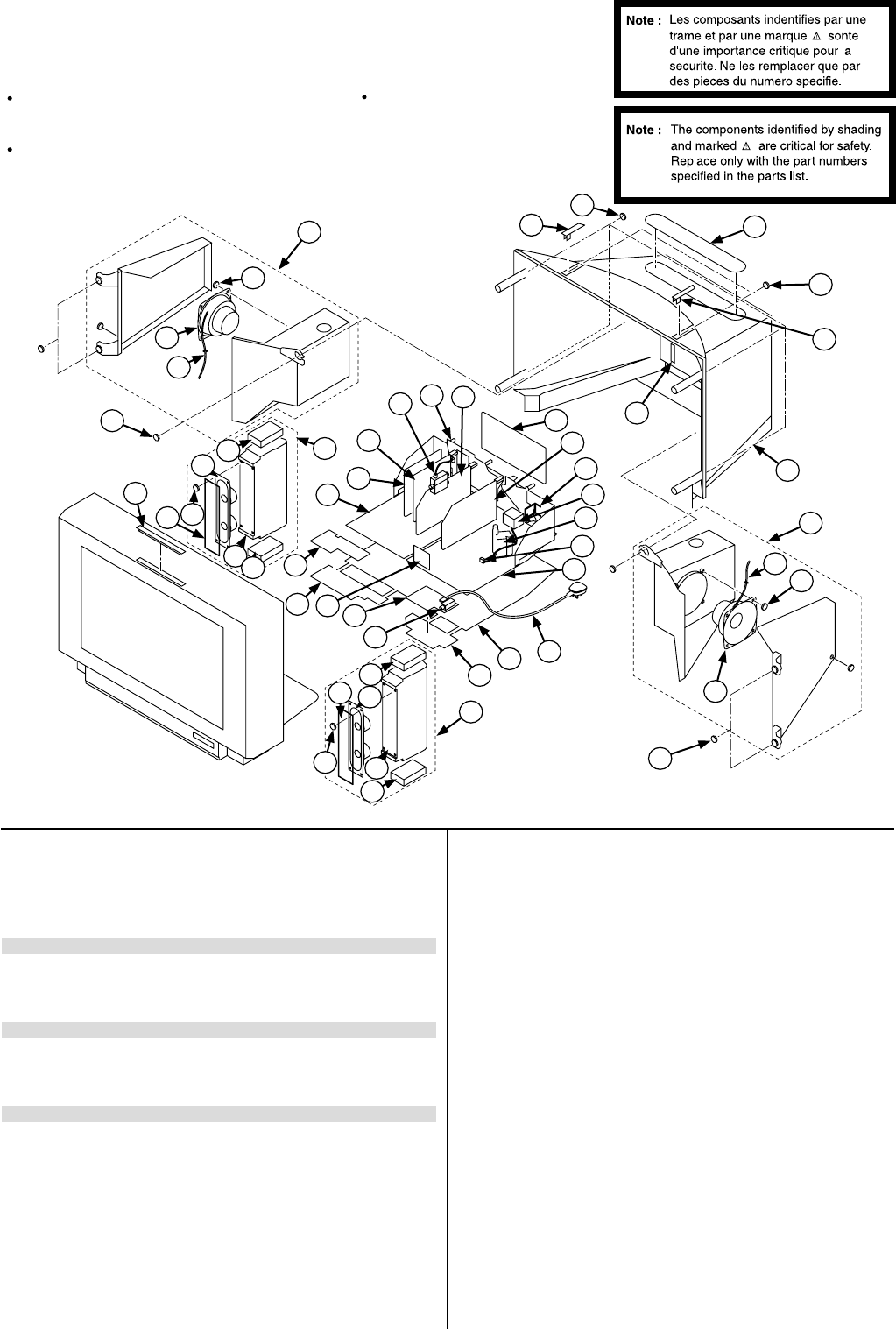 Note : Les composants indentifies par une trame et par une marque ⚠ sonte d'une importance critique pour la securite. Ne les remplacer que par des pieces du numero specifie.

Note : The components identified by shading and marked ⚠ are critical for safety. Replace only with the part numbers specified in the parts list.