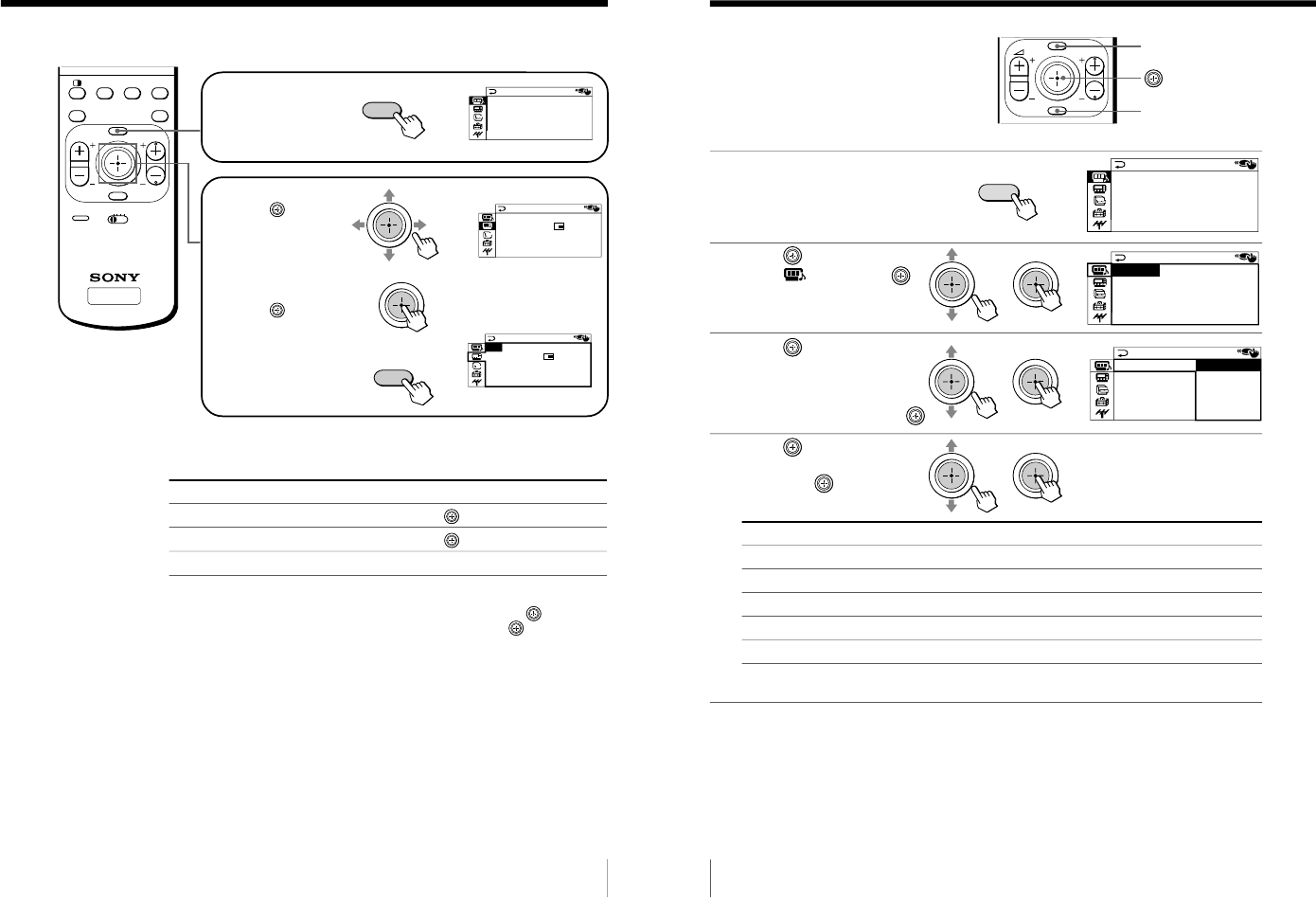 SONY