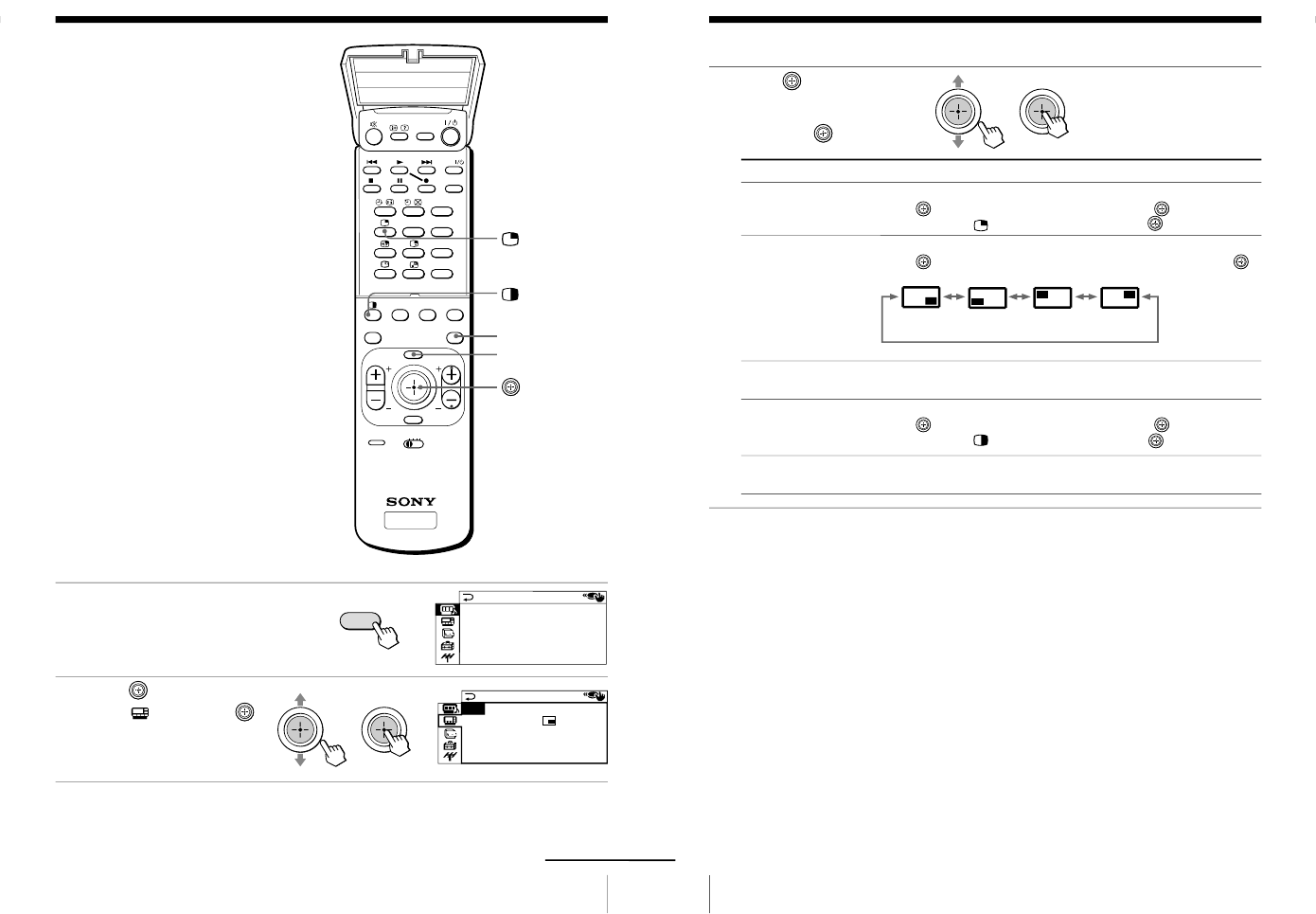 SONY