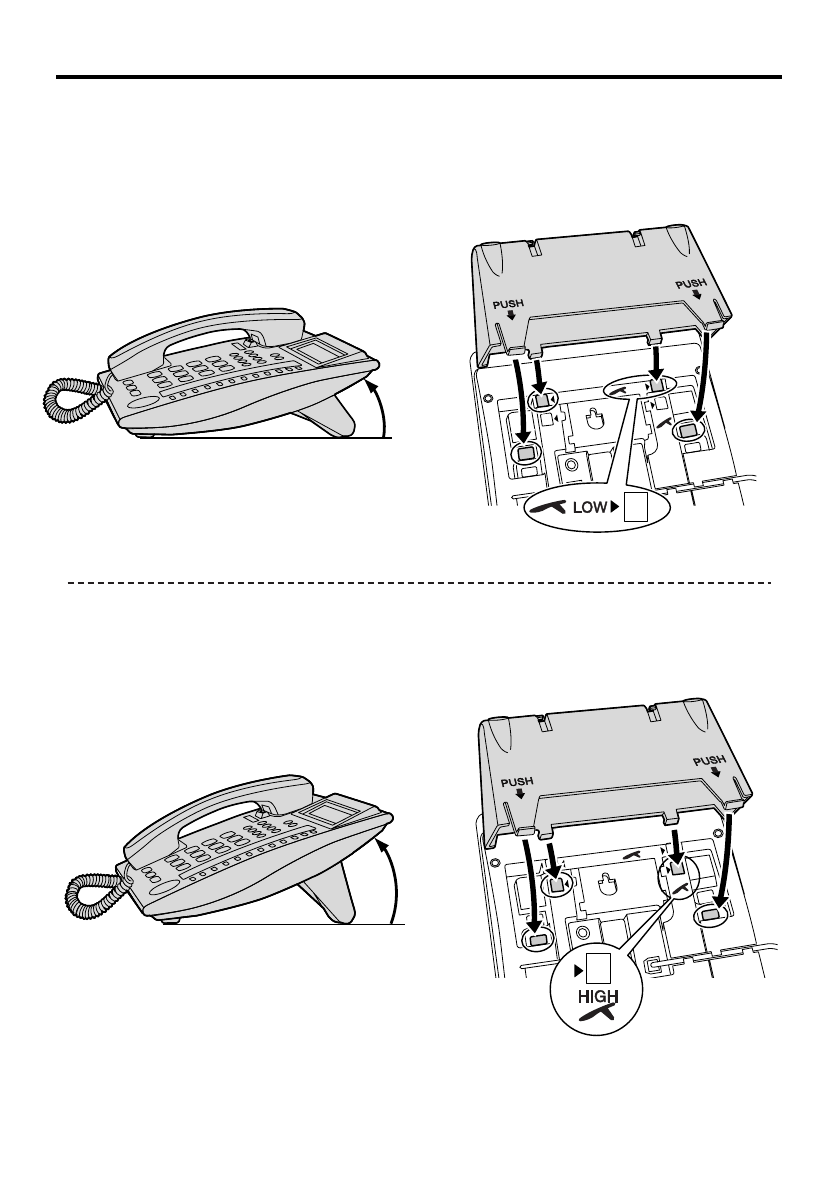 PUSH

PUSH

LOW

PUSH

PUSH

HIGH