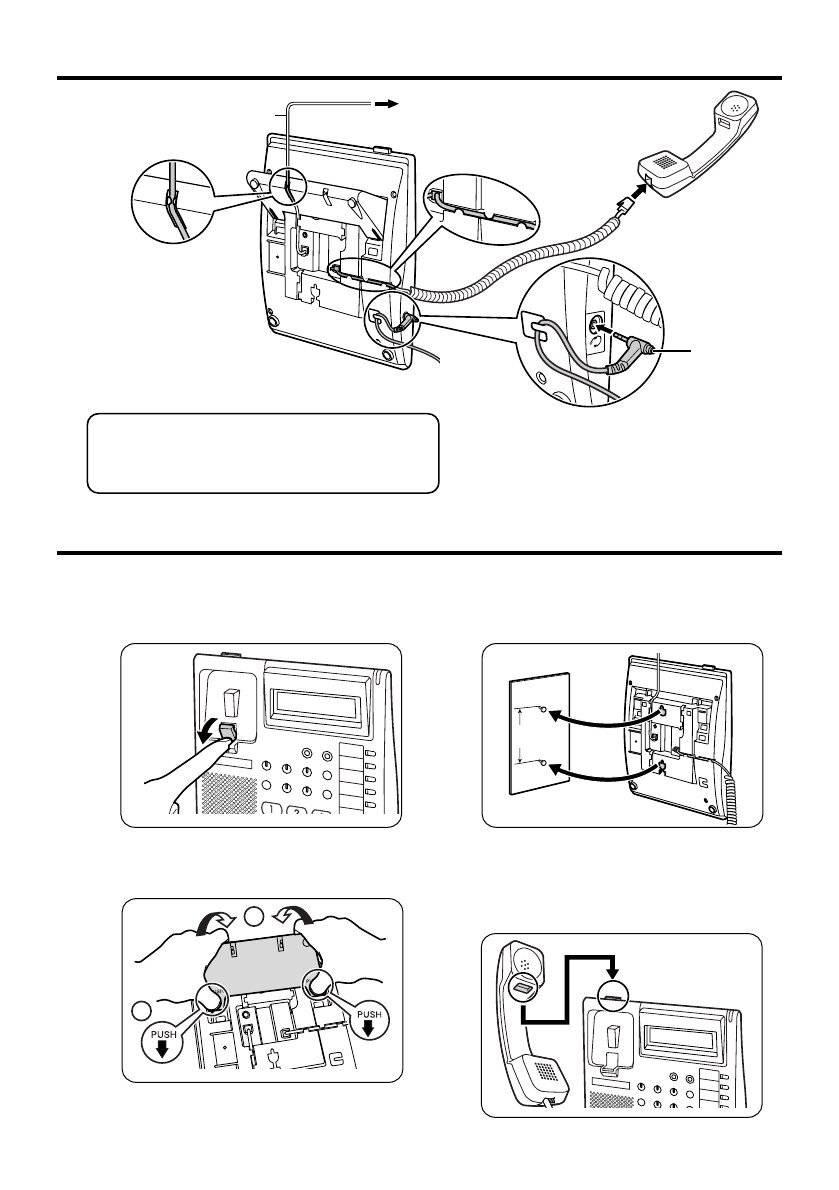 PUSH

PUSH