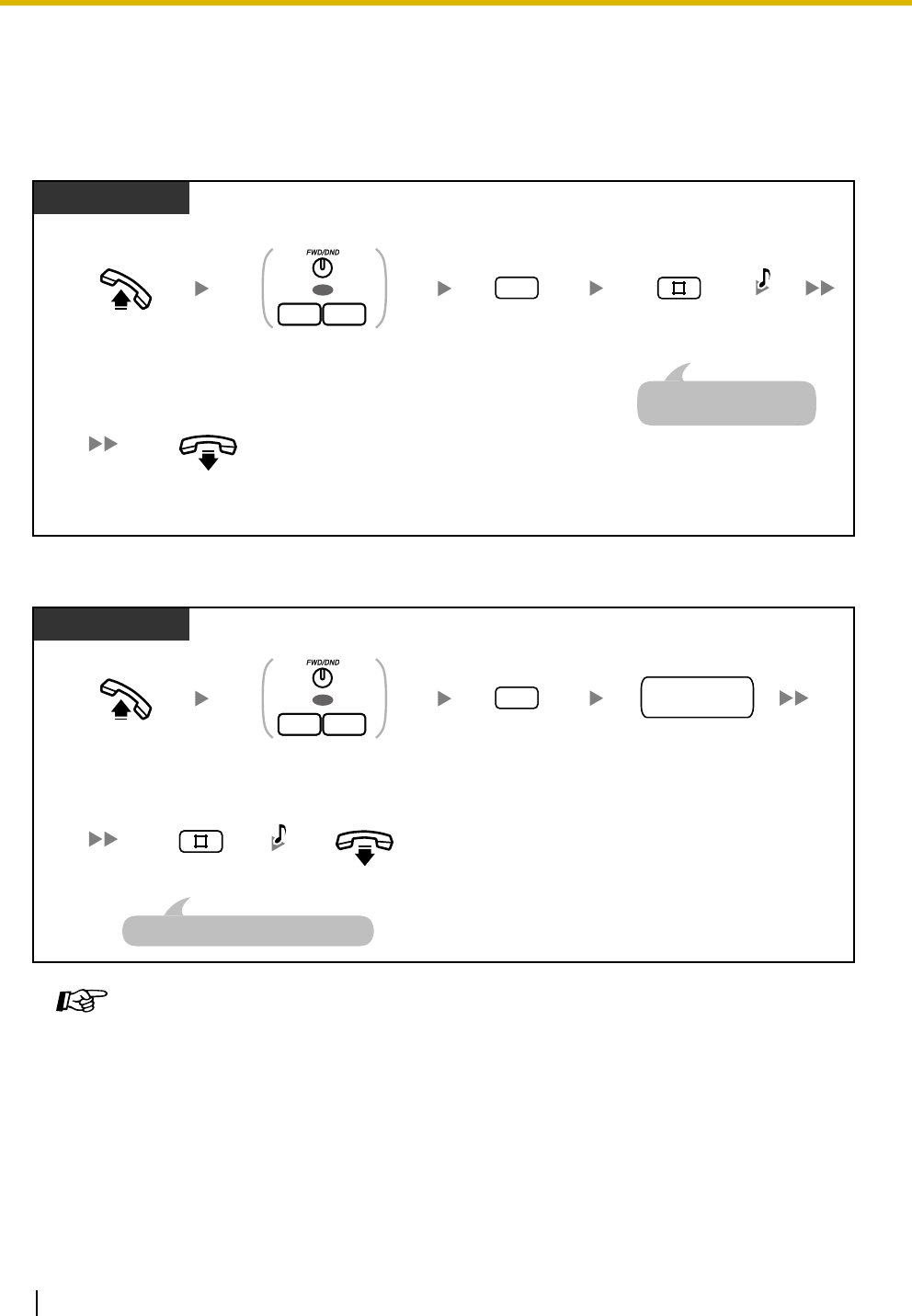 FWD/DND

FWD/DND