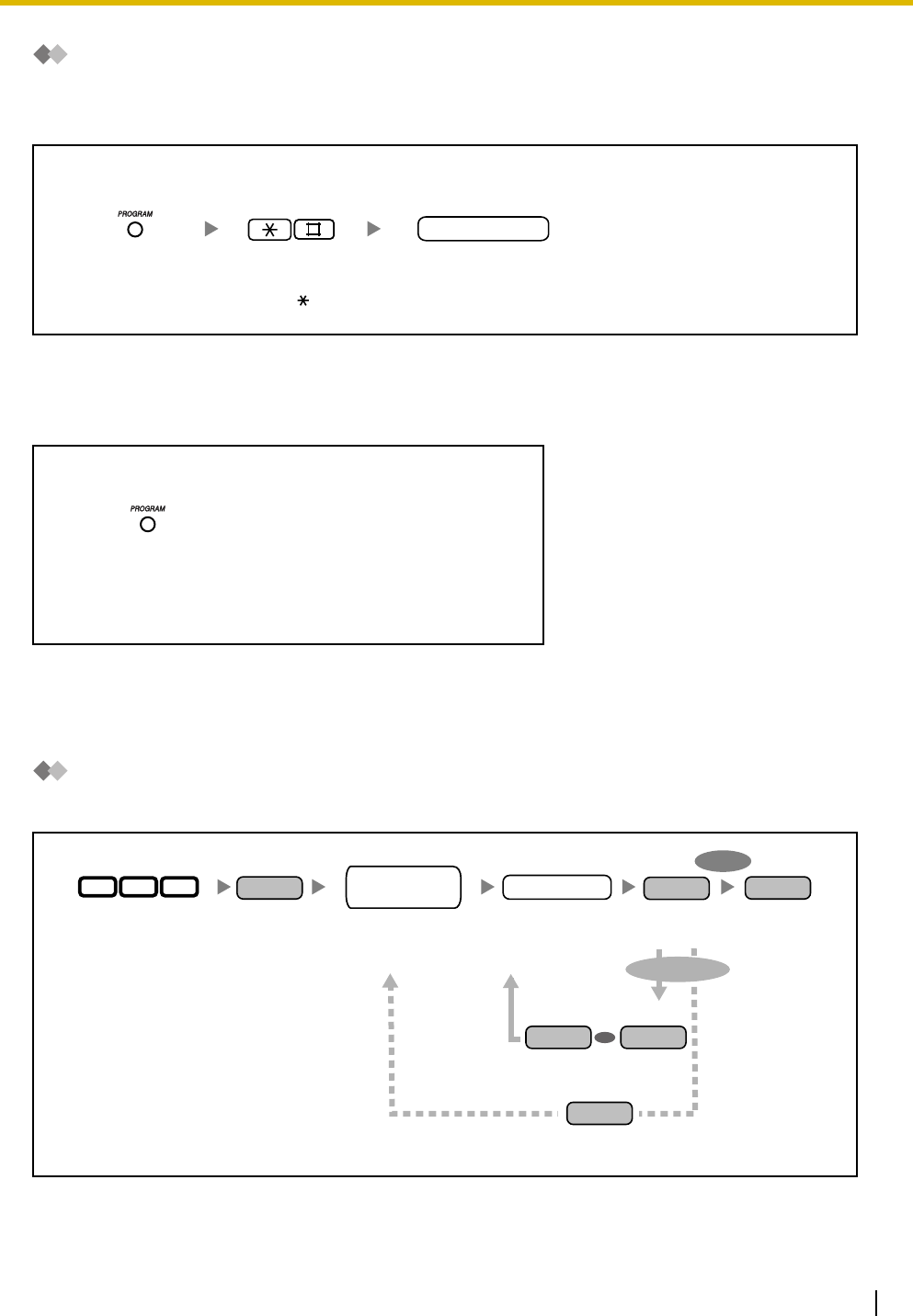 PROGRAM

PROGRAM