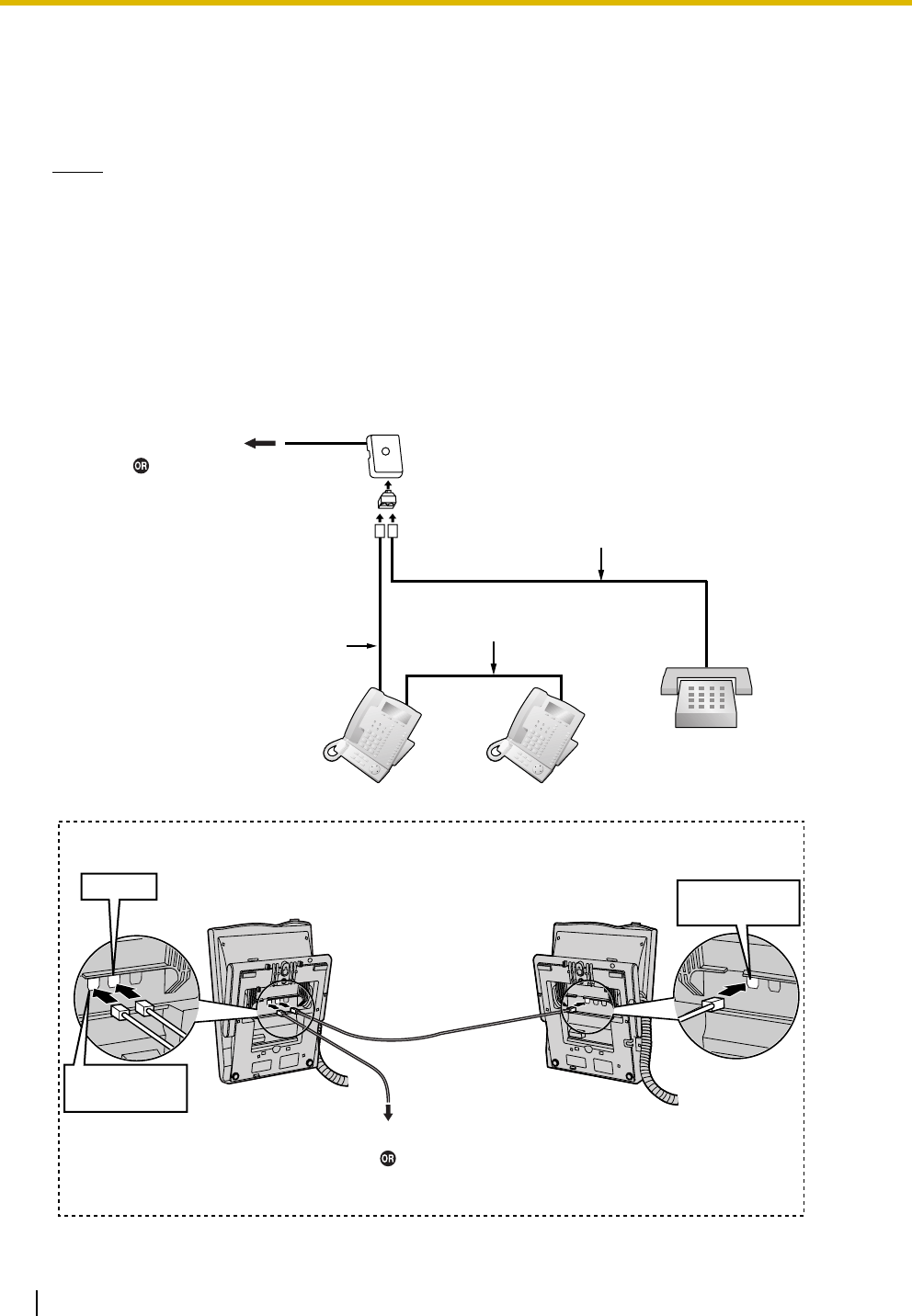 OR

OR