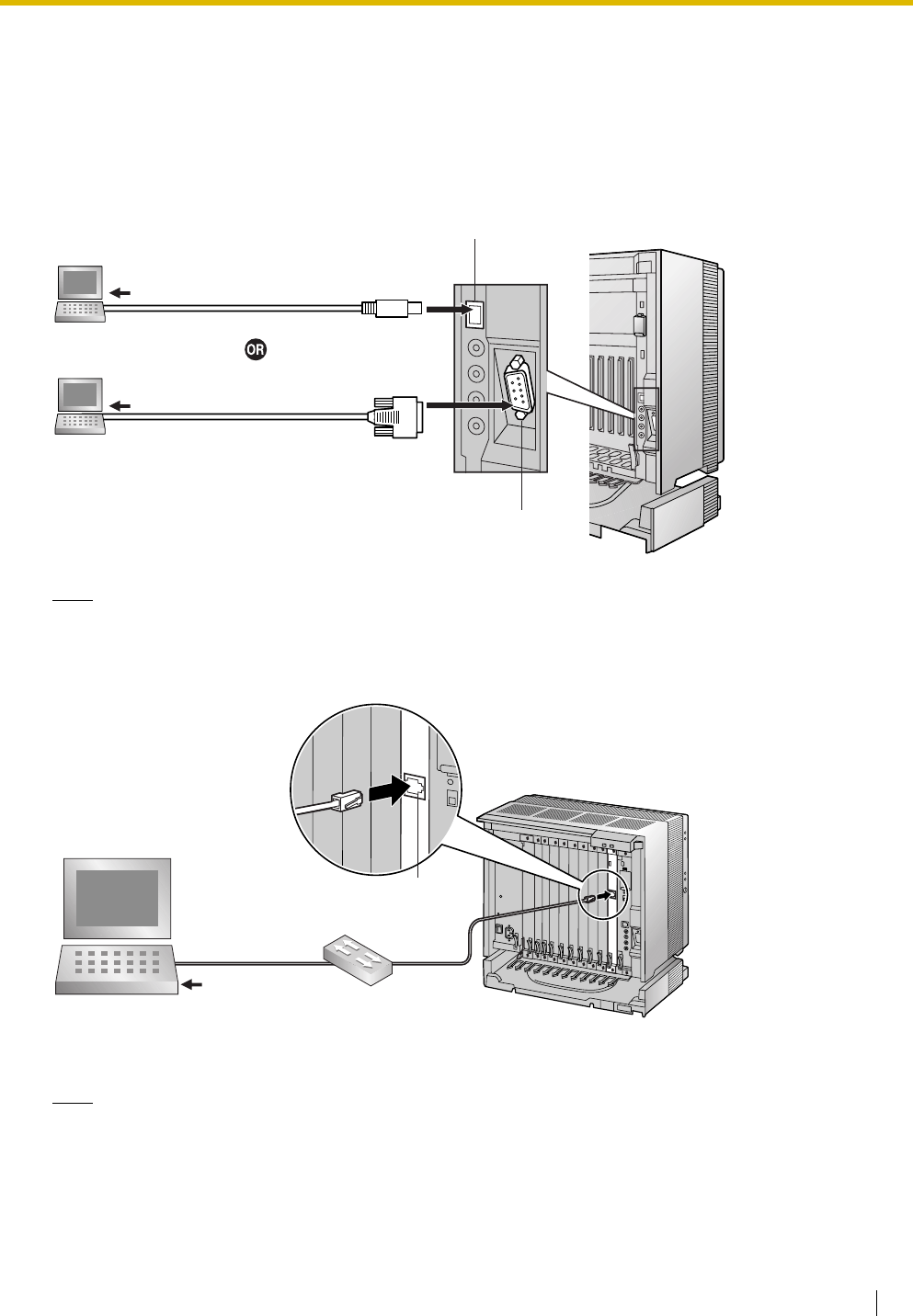 OR