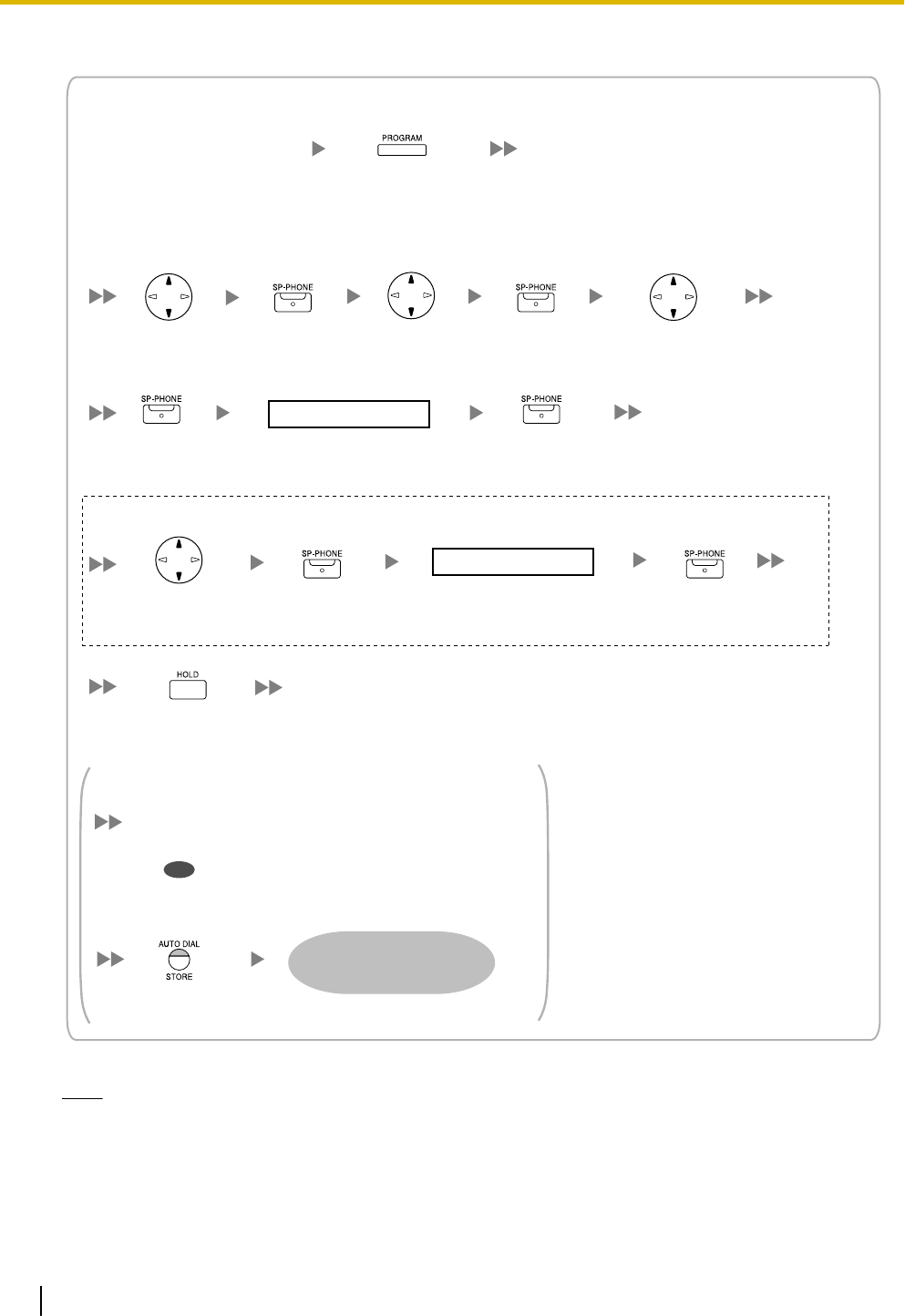 PROGRAM

SP-PHONE

SP-PHONE

SP-PHONE

SP-PHONE

SP-PHONE

SP-PHONE

HOLD

AUTO DIAL
STORE