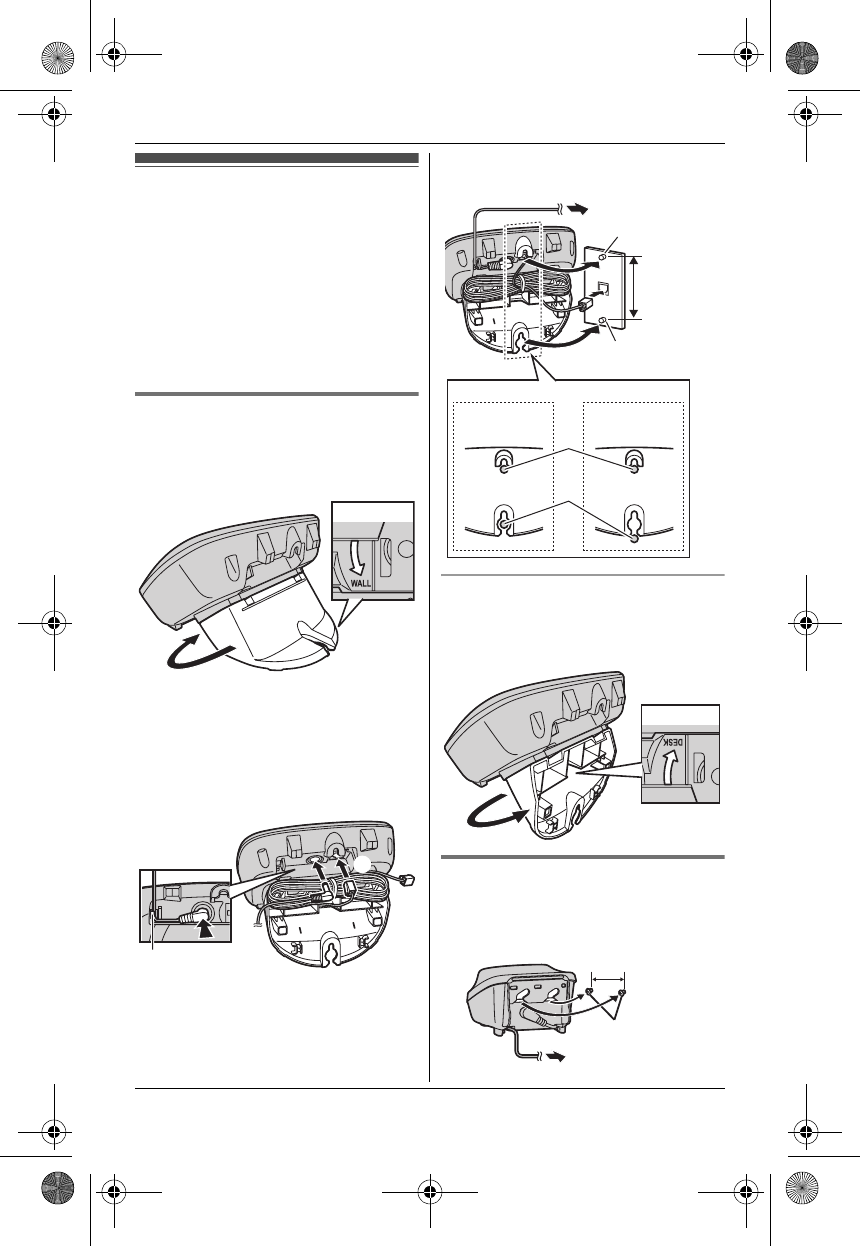 WALL

DESK