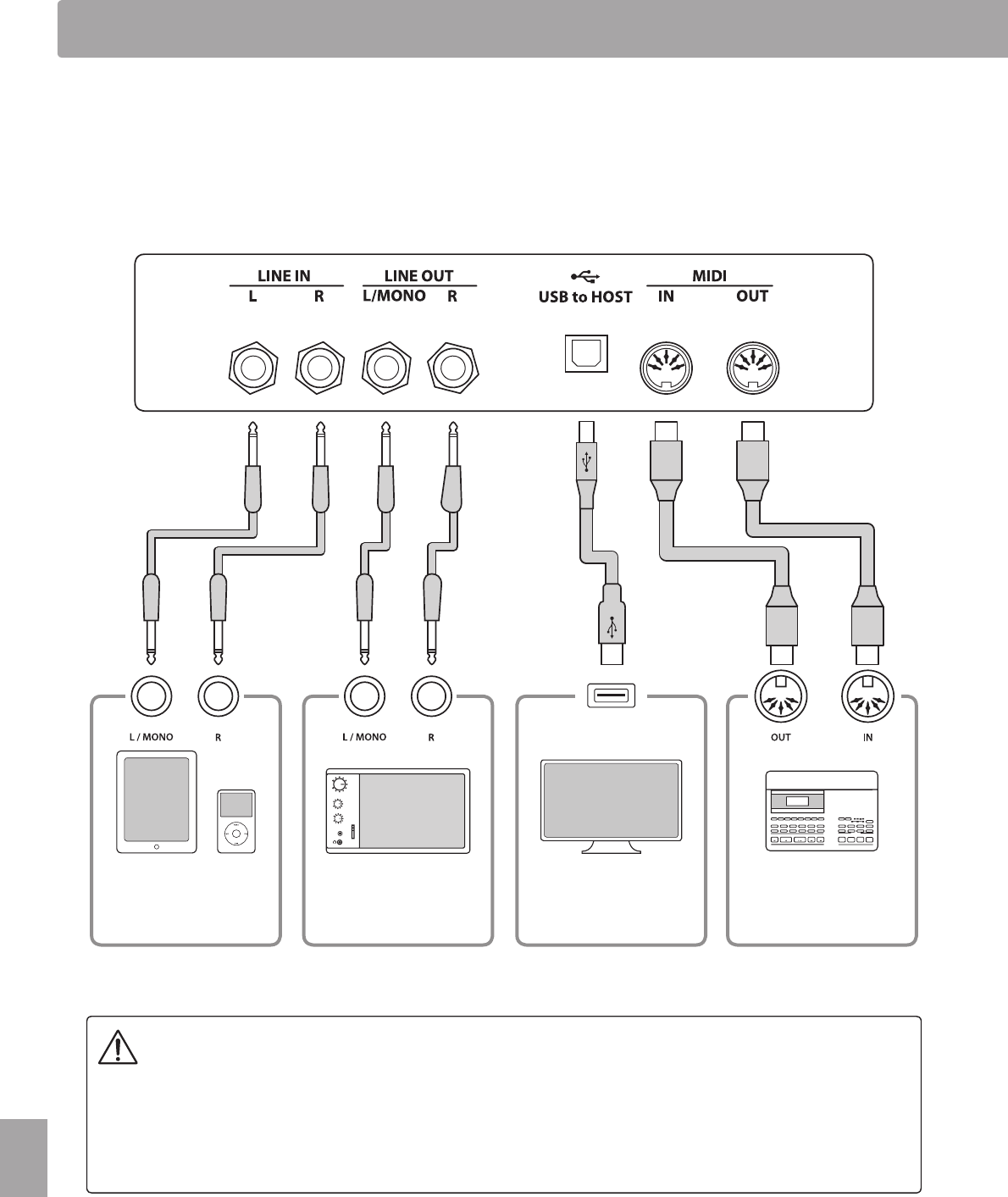 LINE IN
L R
LINE OUT
L/MONO R
USB to HOST
MIDI
IN OUT

L / MONO R

L / MONO R

OUT IN