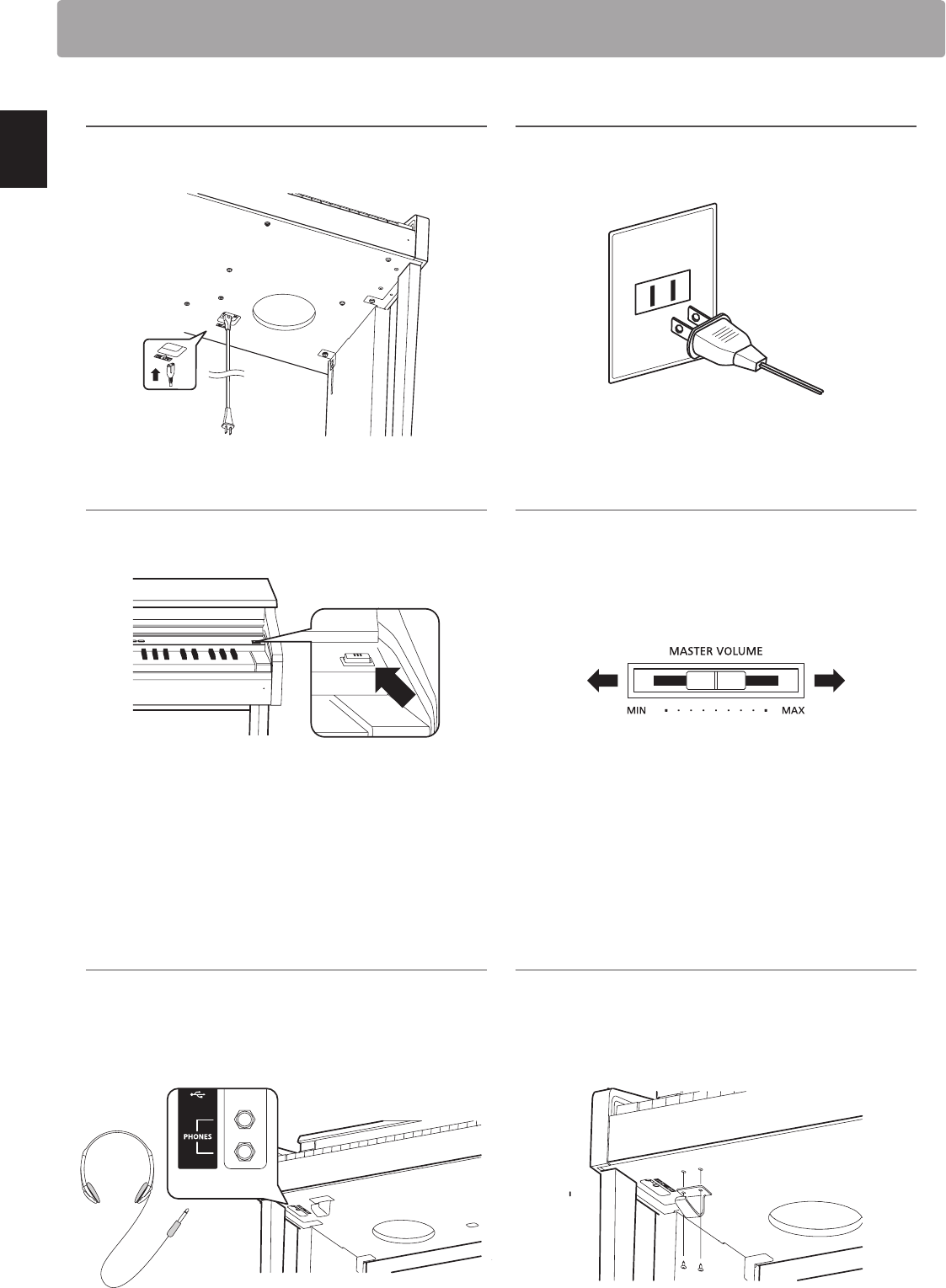 MASTER VOLUME

MIN

MAX

PHONES