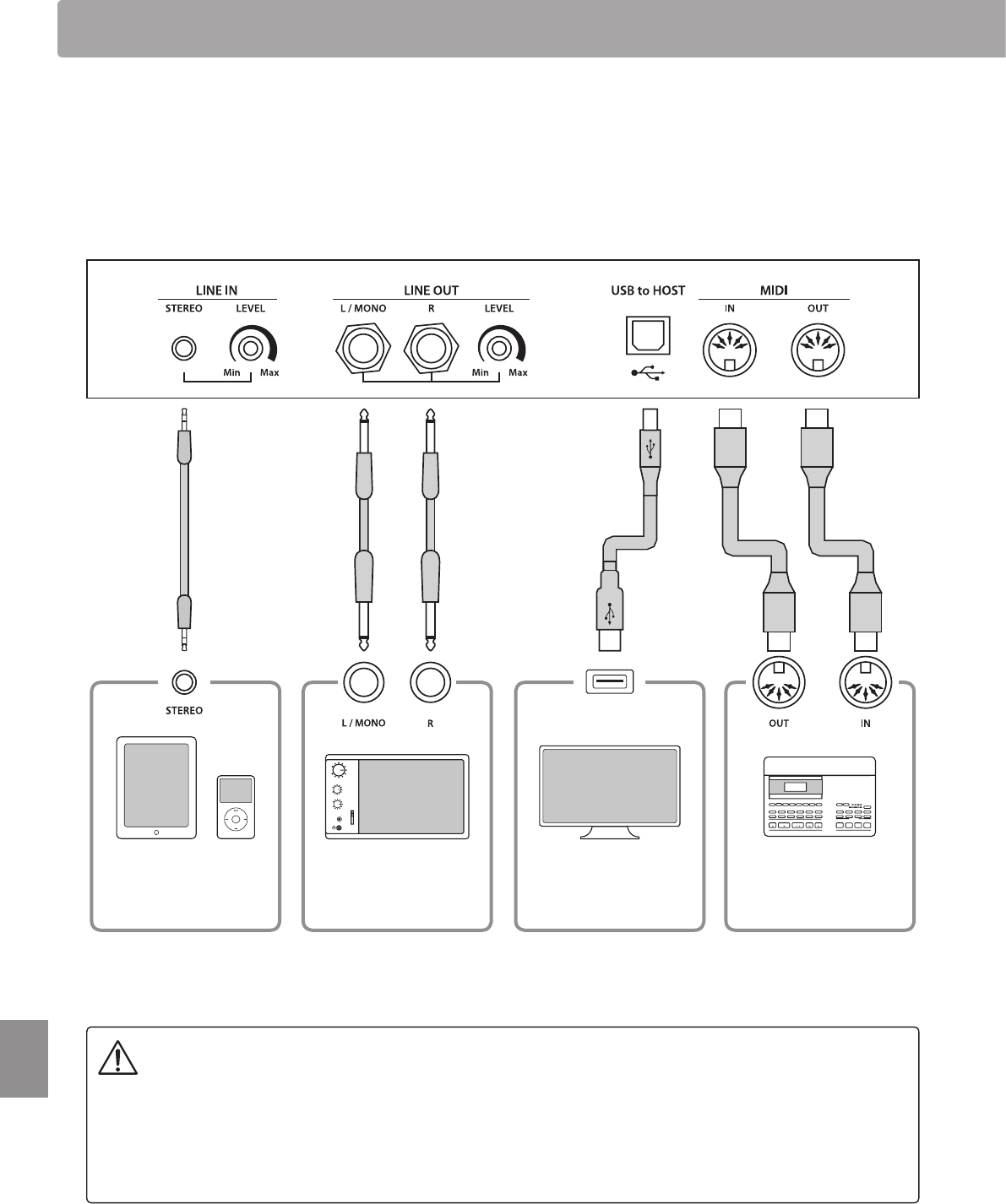 LINE IN
STEREO
LEVEL
Min
Max

LINE OUT
L / MONO
R
LEVEL
Min
Max

USB to HOST

MIDI
IN
OUT

STEREO

L / MONO
R

OUT
IN