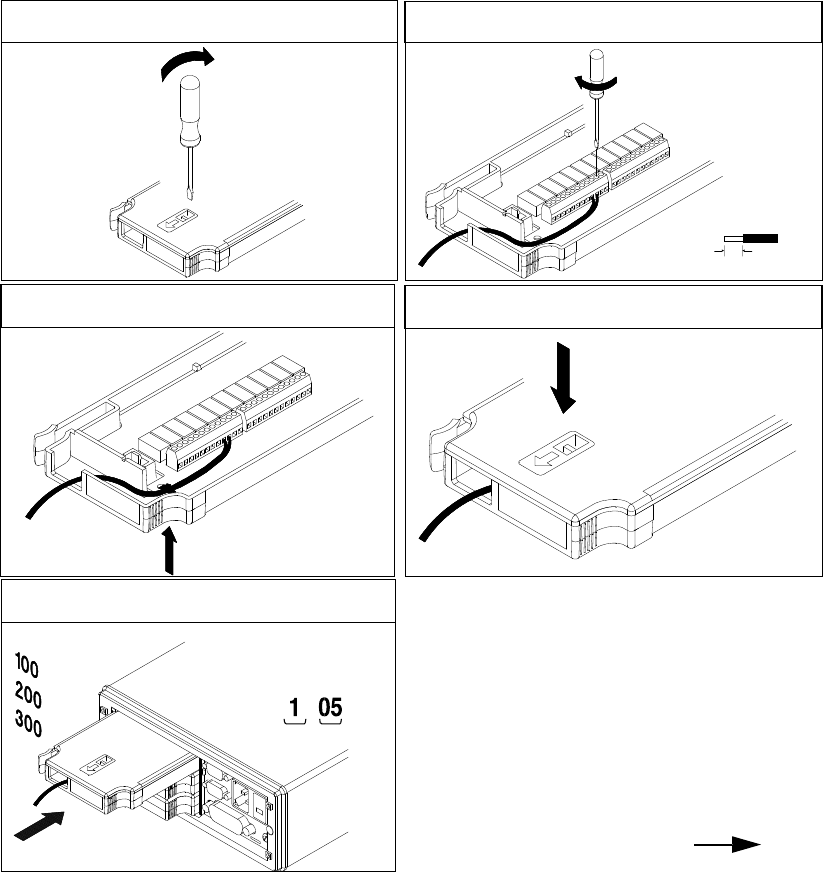 100
200
300

1 05