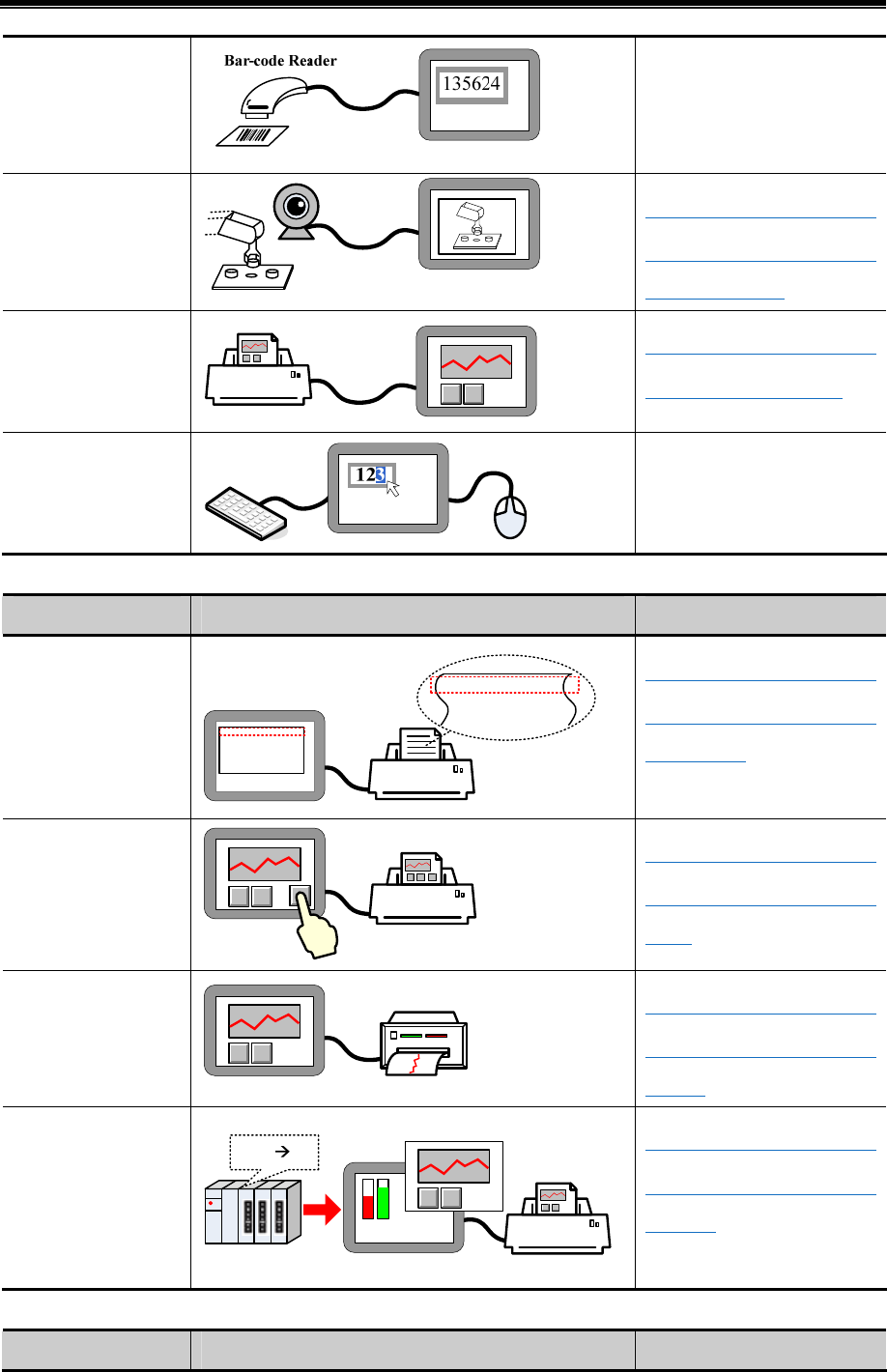 Bar-code Reader

135624

123