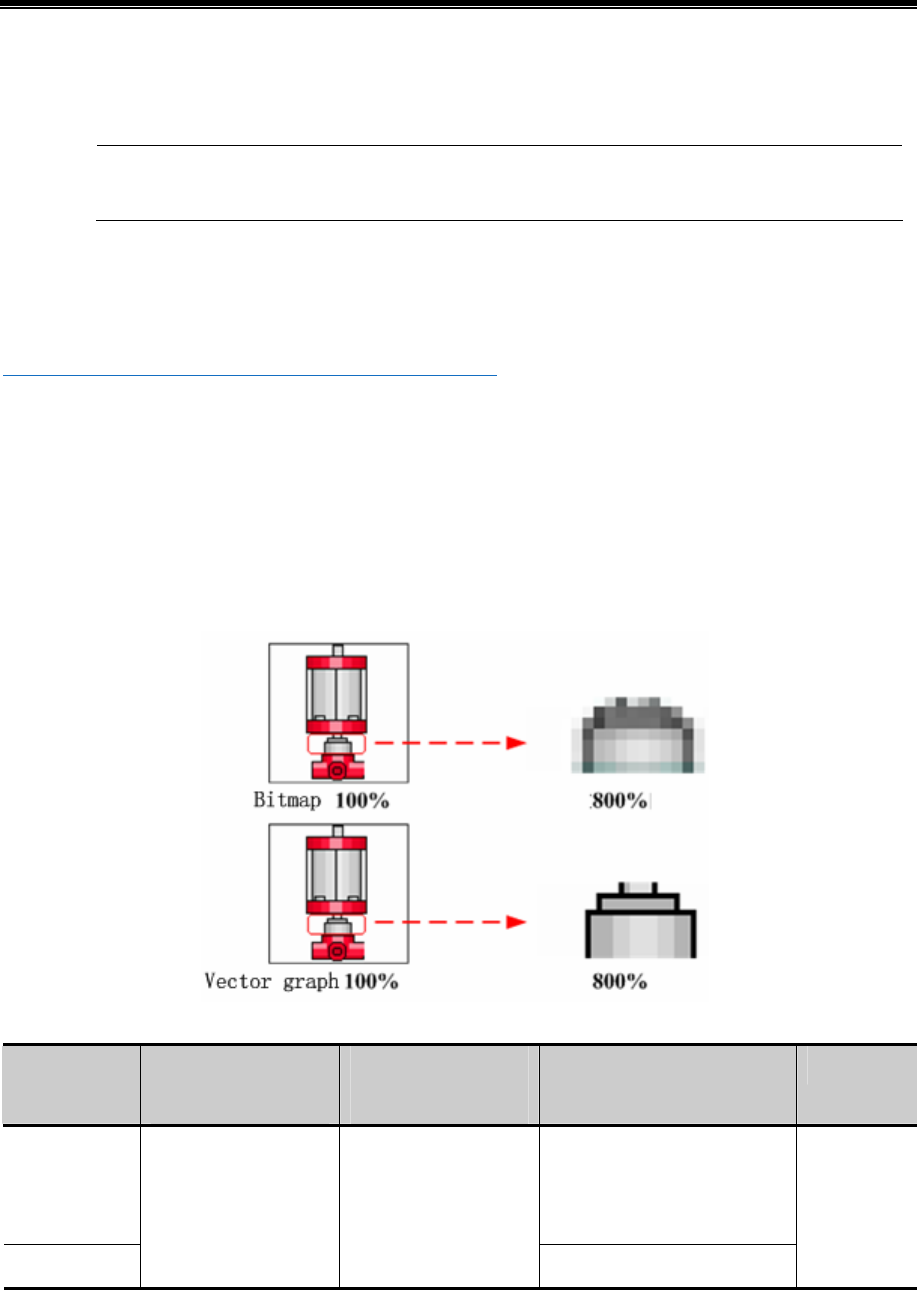 Bitmap 100%

800%

Vector graph 100%

800%