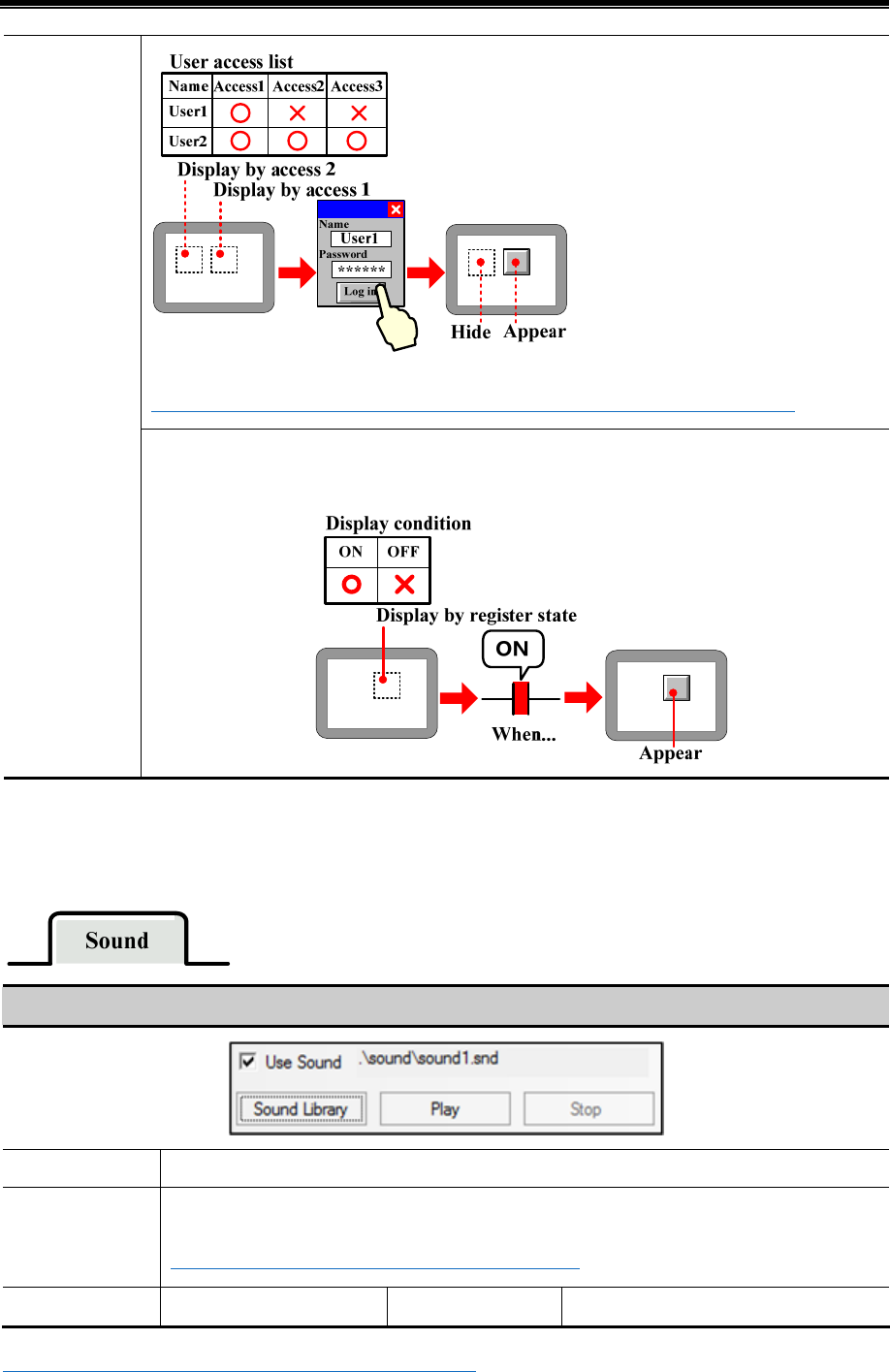 User access list

| Name | Access1 | Access2 | Access3 |
|---|---|---|---|
| User1 | ○ | × | × |
| User2 | ○ | ○ | ○ |

Display by access 2
Display by access 1

Name
User1
Password
******
Log in

Hide Appear

Display condition

| ON | OFF |
|---|---|
| ○ | × |

Display by register state

ON

When...

Appear

Sound

Use Sound .\sound\sound1.snd

Sound Library Play Stop