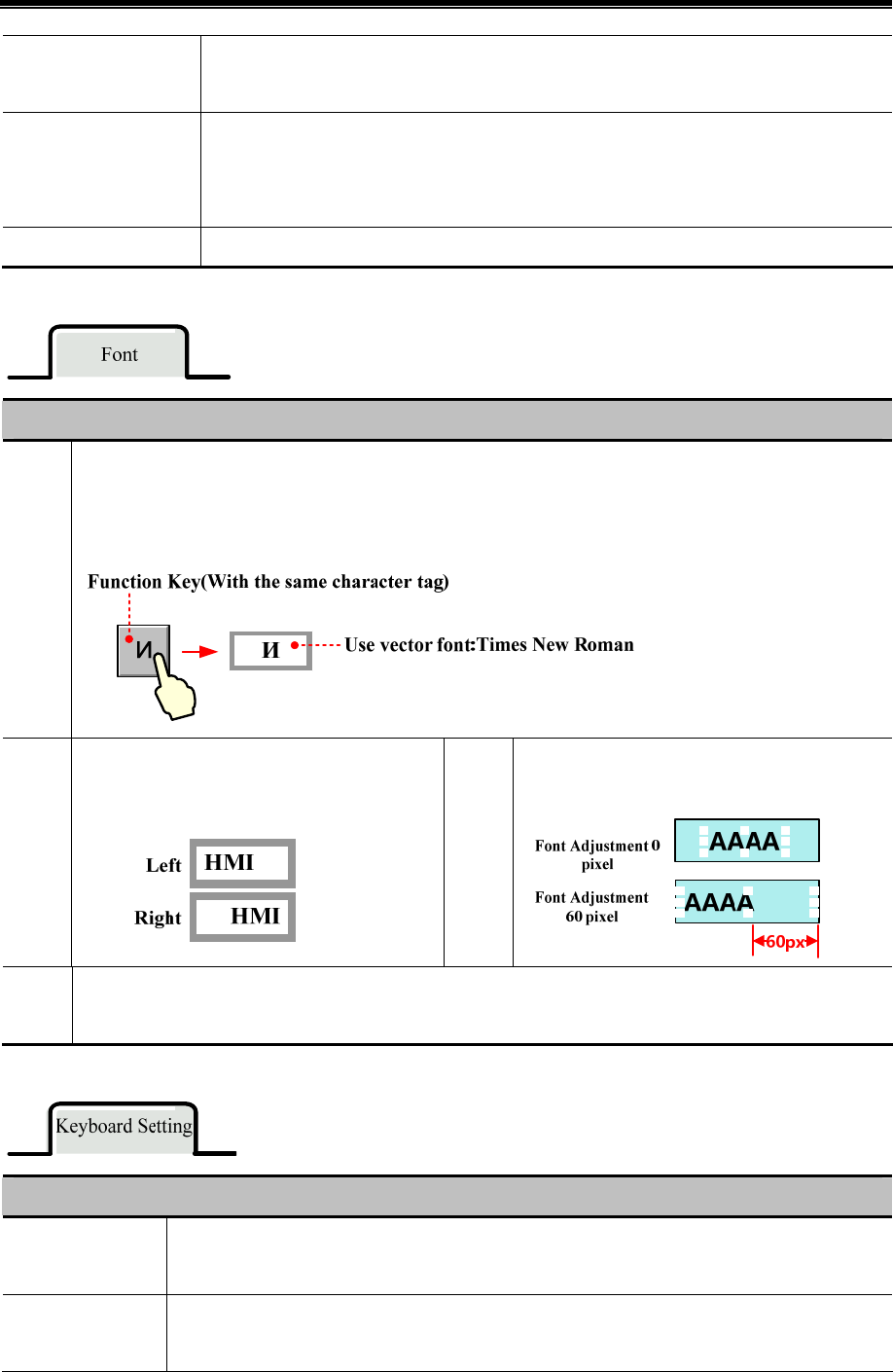 Font

Function Key(With the same character tag)

И

И

Use vector font:Times New Roman

Left HMI

Right HMI

Font Adjustment 0 pixel

AAAA

Font Adjustment 60 pixel

AAAA

60px

Keyboard Setting