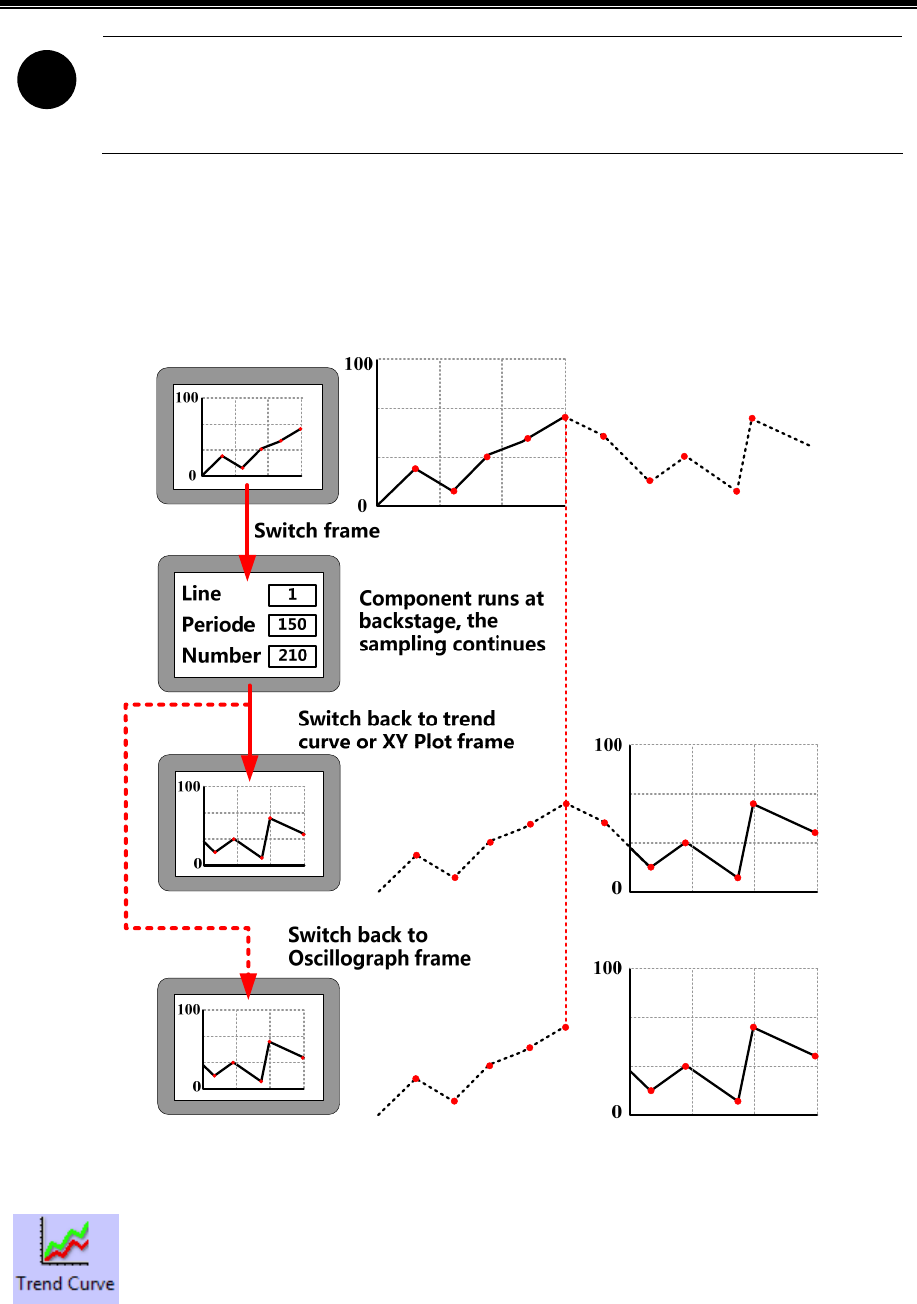 100

0

100

0

Switch frame

Line 1
Periode 150
Number 210

Component runs at backstage, the sampling continues

Switch back to trend curve or XY Plot frame

100

0

100

0

Switch back to Oscillograph frame

100

0

100

0

Trend Curve