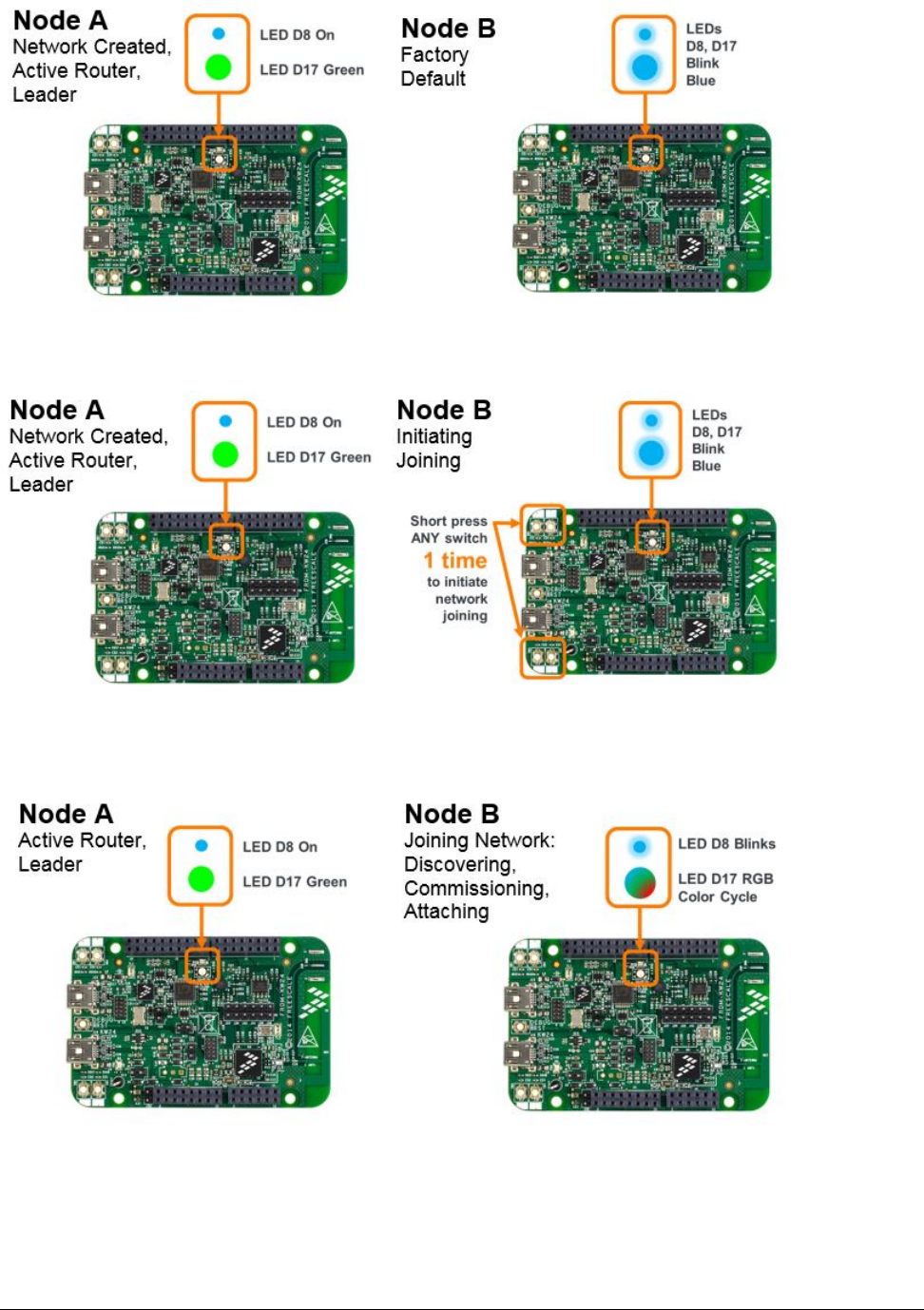 Node A
Network Created, Active Router, Leader

LED D8 On

LED D17 Green

Node B
Factory Default

LEDs D8, D17 Blink Blue

Node A
Network Created, Active Router, Leader

LED D8 On

LED D17 Green

Node B
Initiating Joining

LEDs D8, D17 Blink Blue

Short press ANY switch
1 time
to initiate network joining

Node A
Active Router, Leader

LED D8 On

LED D17 Green

Node B
Joining Network: Discovering, Commissioning, Attaching

LED D8 Blinks

LED D17 RGB Color Cycle