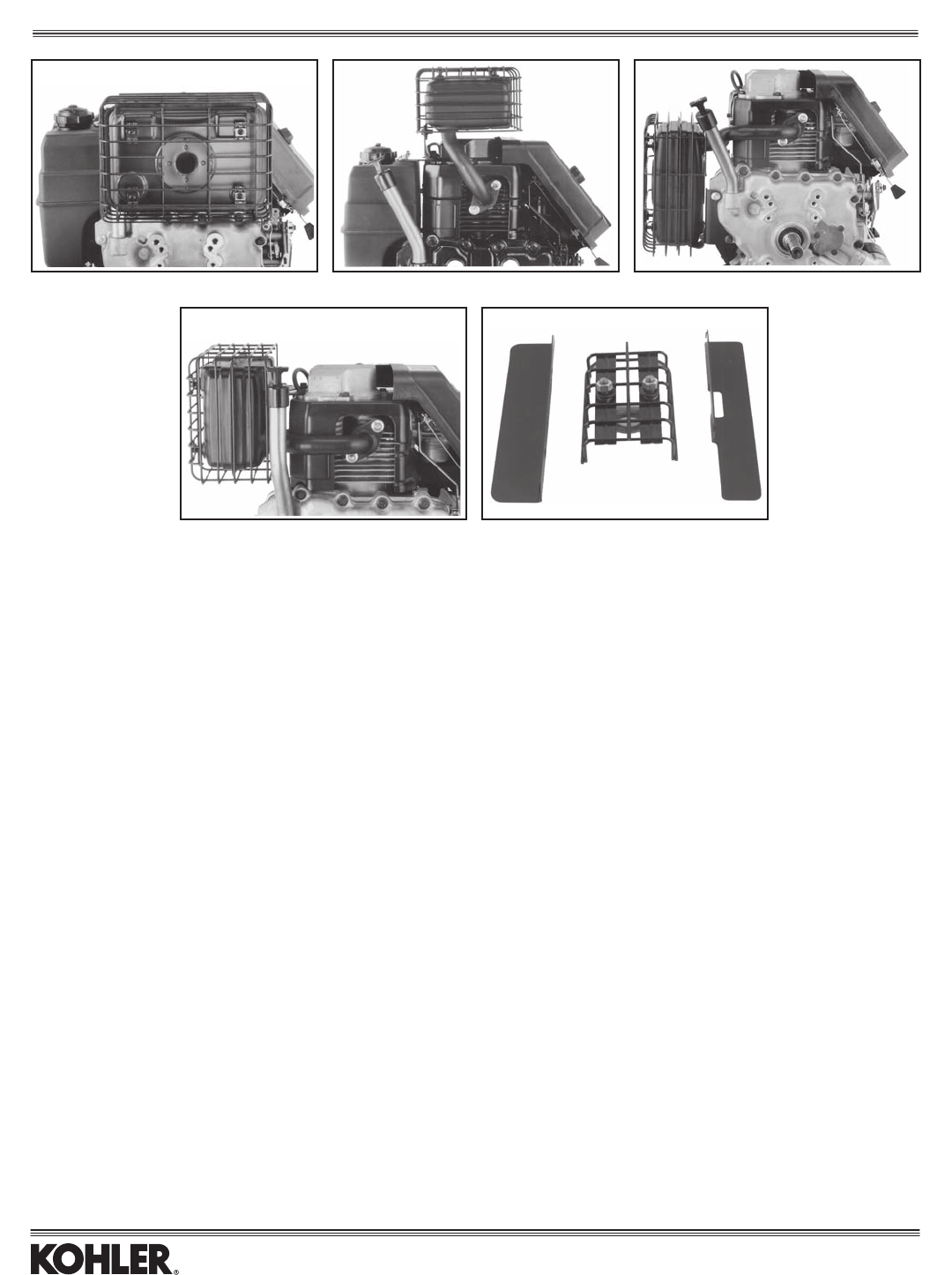 KOHLER®