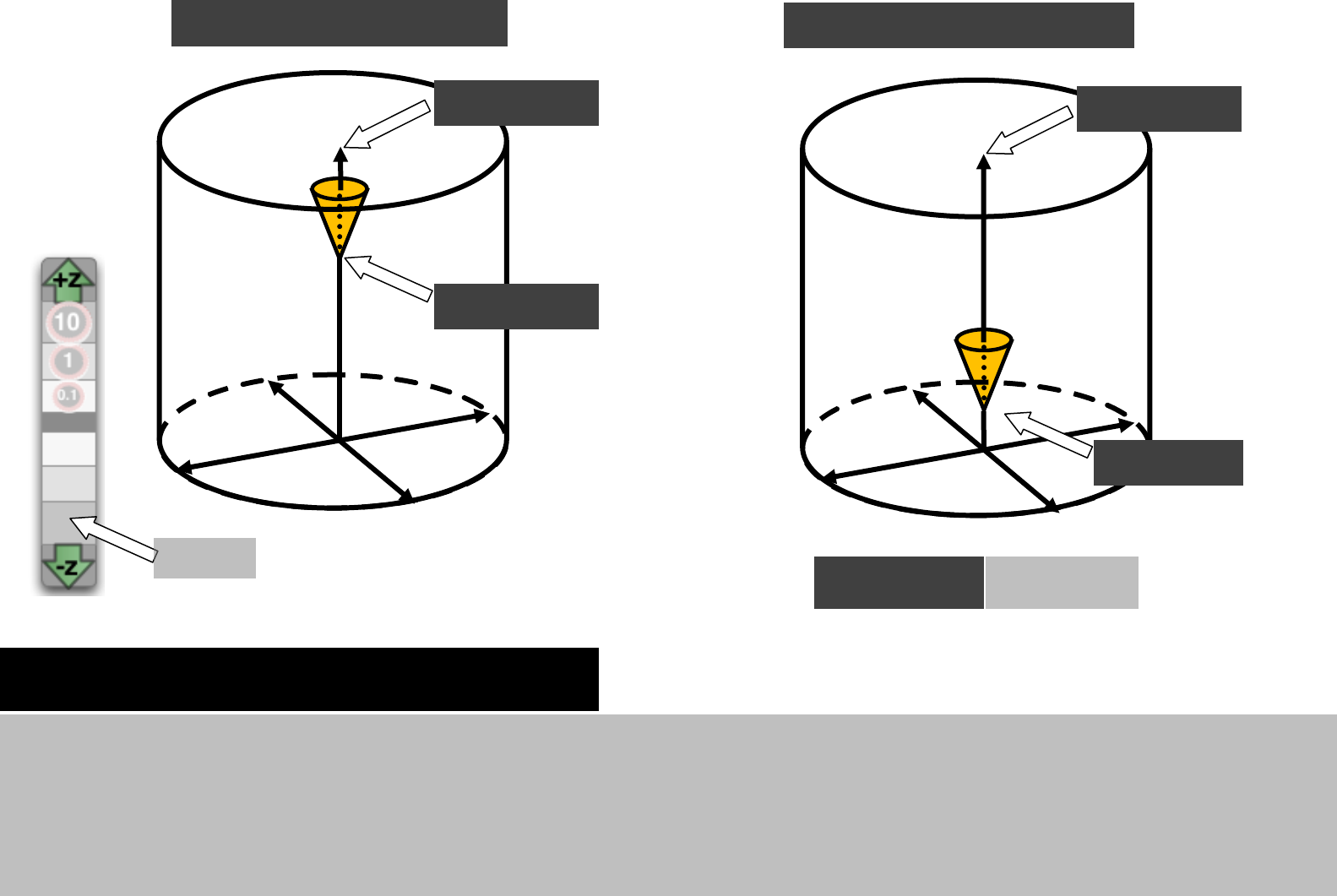 +Z
10
1
0.1
-Z