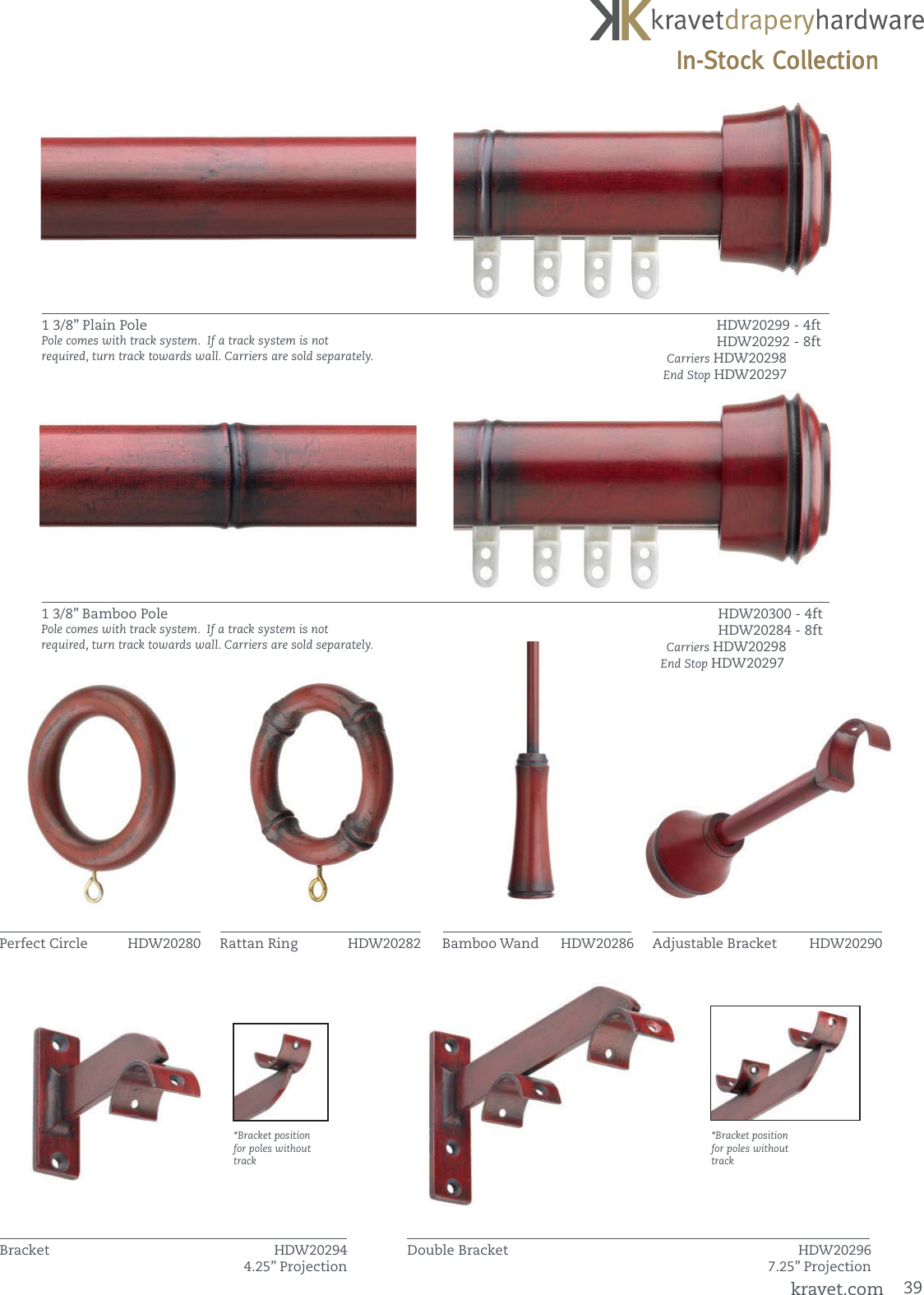 kravetdraperyhardware
In-Stock Collection

1 3/8” Plain Pole
Pole comes with track system. If a track system is not required, turn track towards wall. Carriers are sold separately.

HDW20299 - 4ft
HDW20292 - 8ft
Carriers HDW20298
End Stop HDW20297

1 3/8” Bamboo Pole
Pole comes with track system. If a track system is not required, turn track towards wall. Carriers are sold separately.

HDW20300 - 4ft
HDW20284 - 8ft
Carriers HDW20298
End Stop HDW20297

Perfect Circle HDW20280
Rattan Ring HDW20282
Bamboo Wand HDW20286
Adjustable Bracket HDW20290

*Bracket position for poles without track

*Bracket position for poles without track

Bracket HDW20294
4.25” Projection

Double Bracket HDW20296
7.25” Projection

kravet.com 39