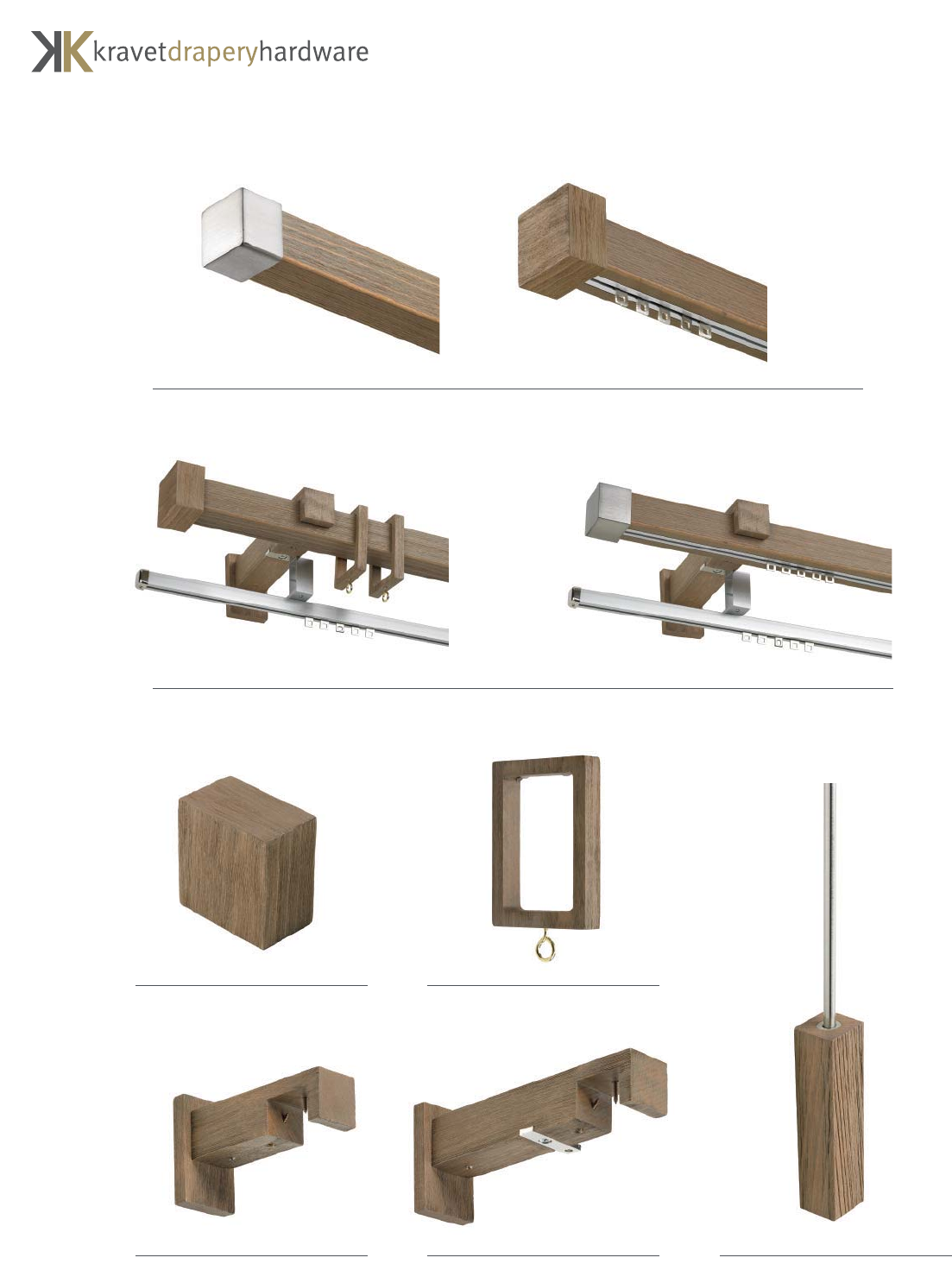 kravetdraperyhardware