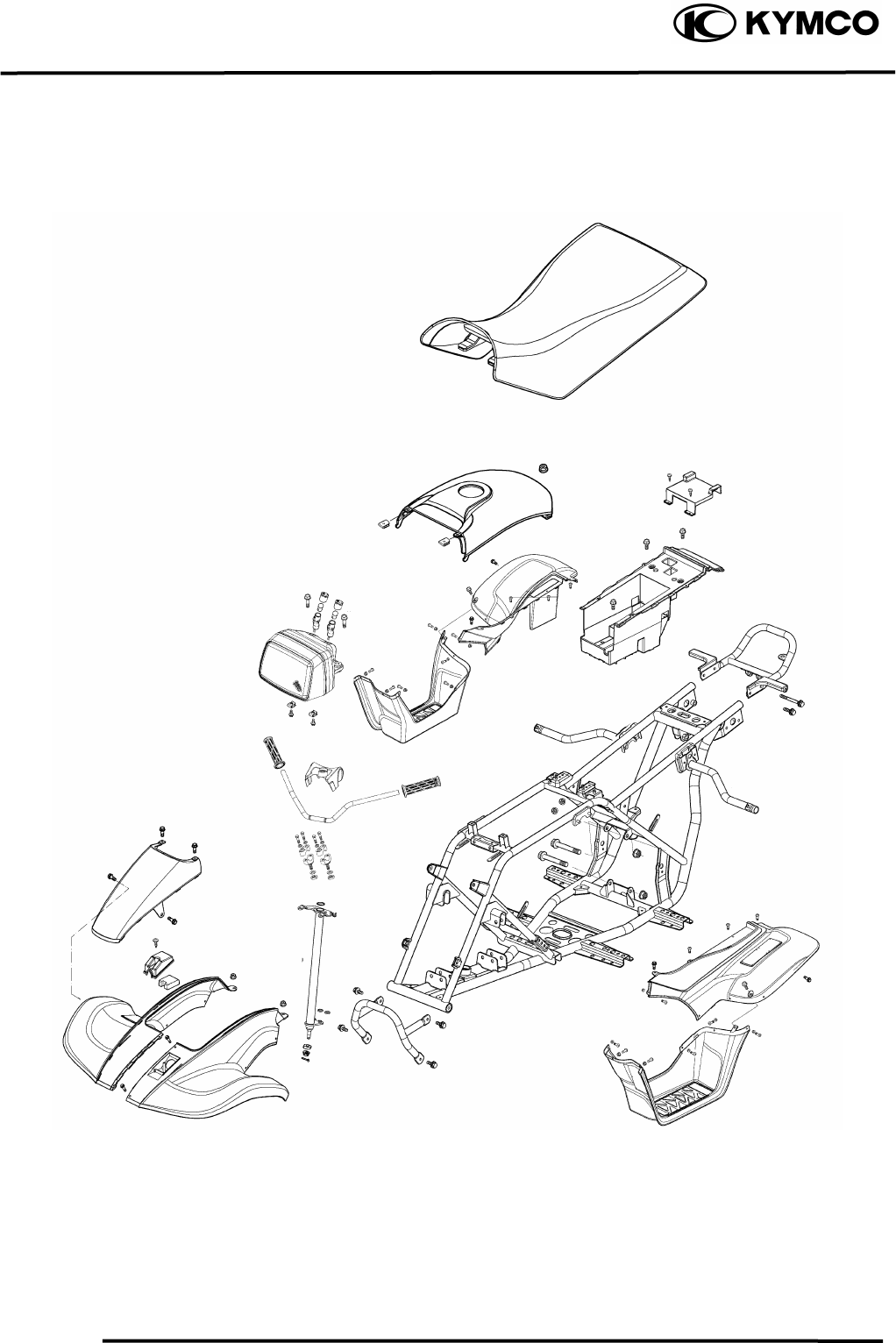 KYMCO