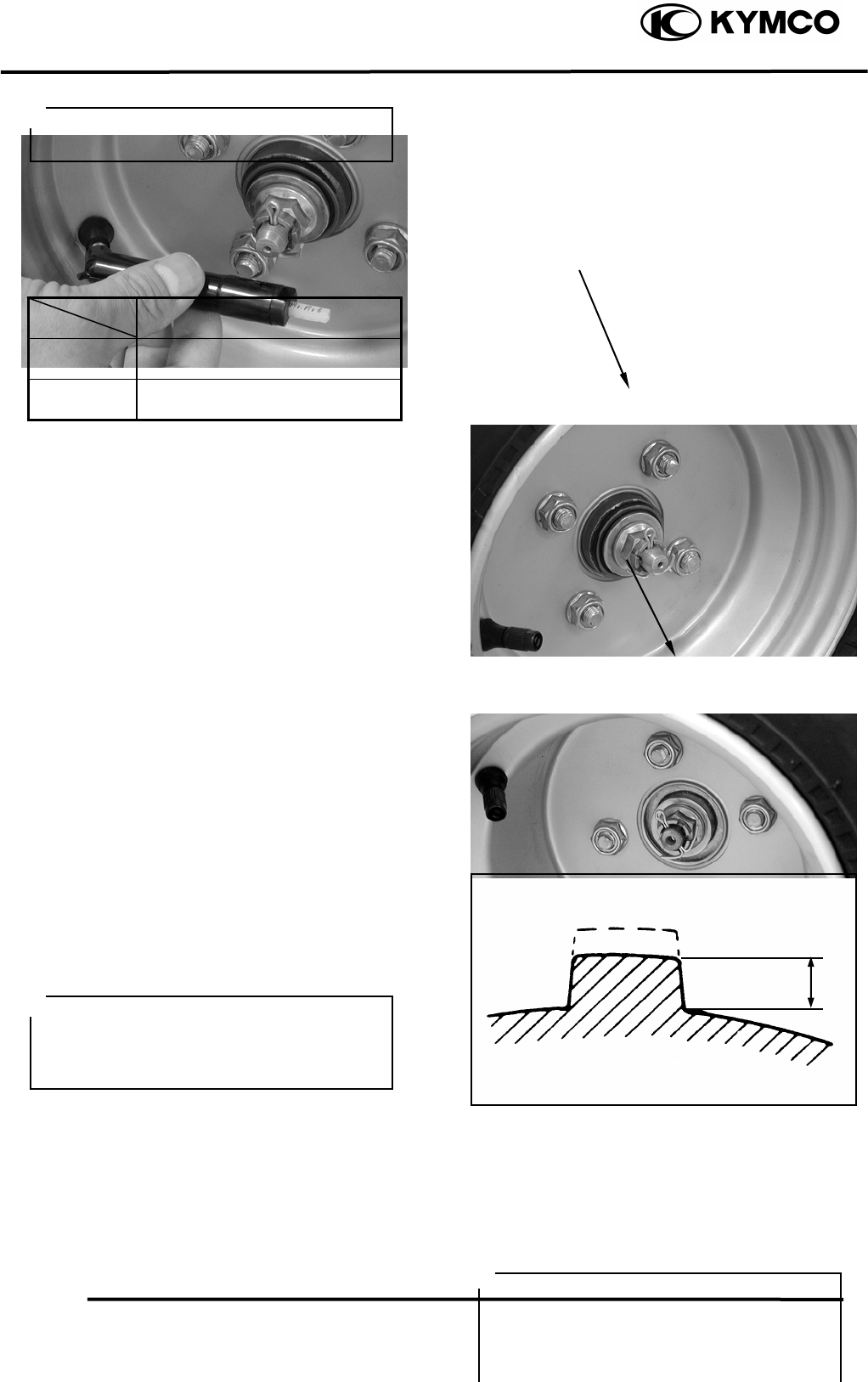 KYMCO