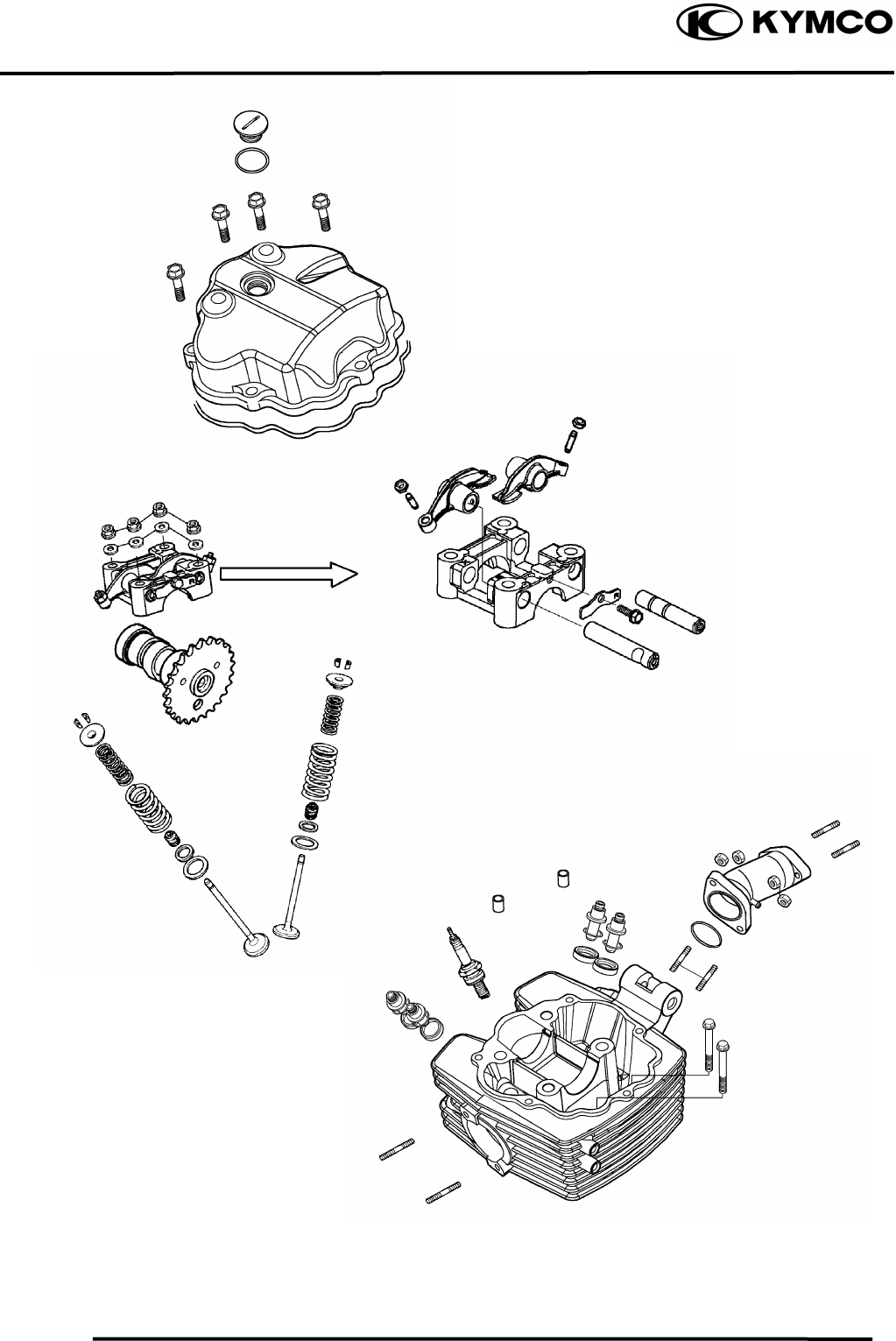 KYMCO