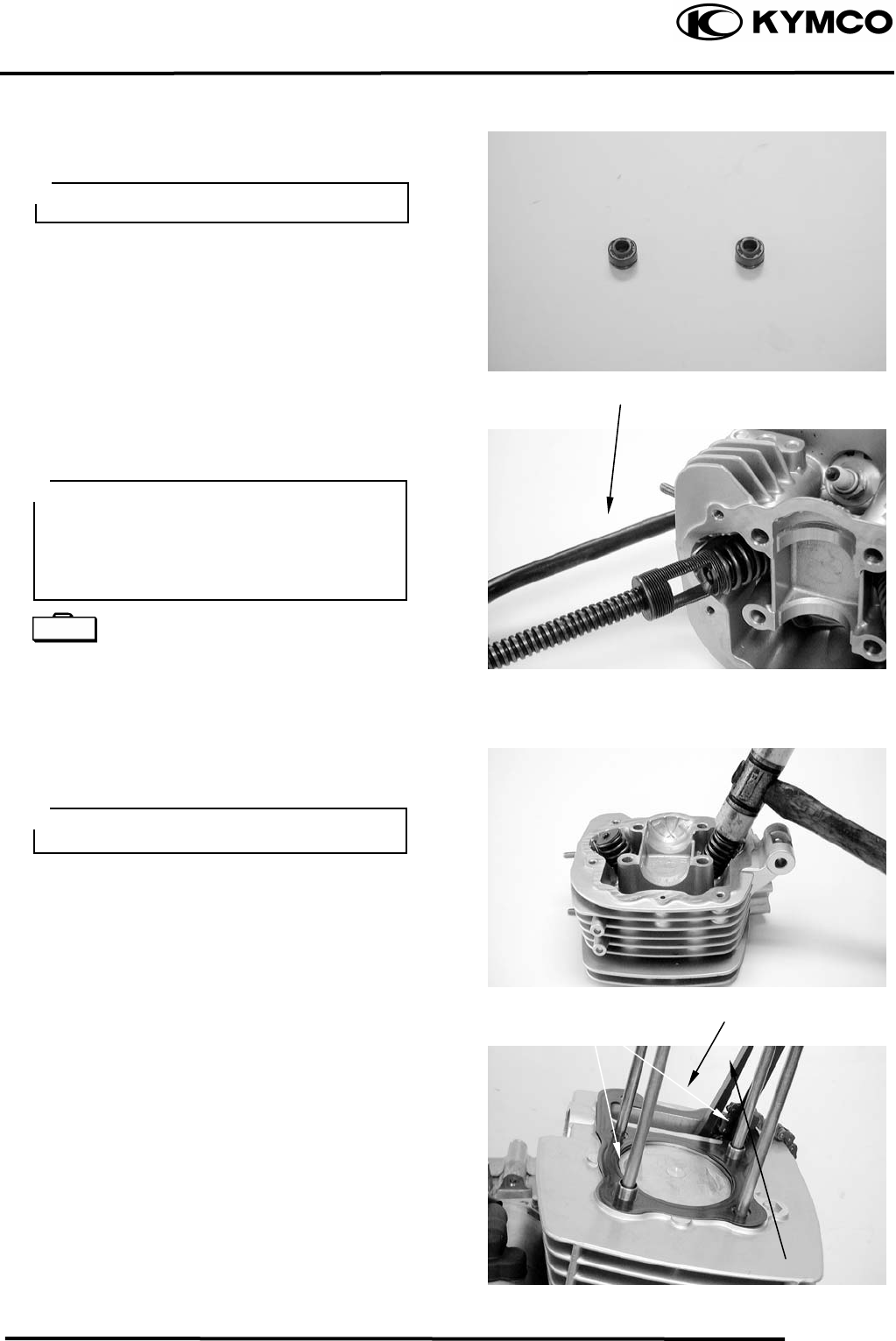 KYMCO