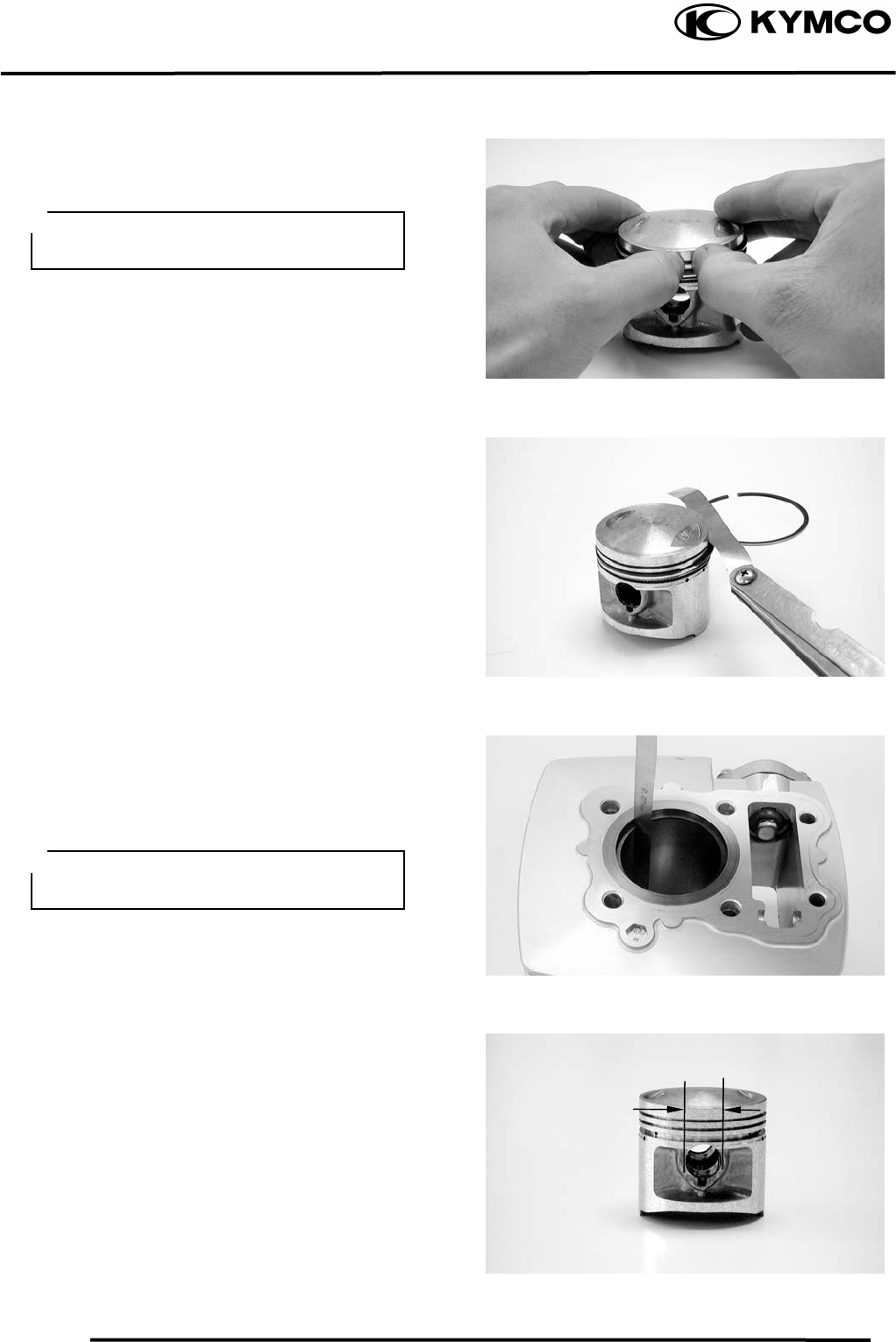 KYMCO