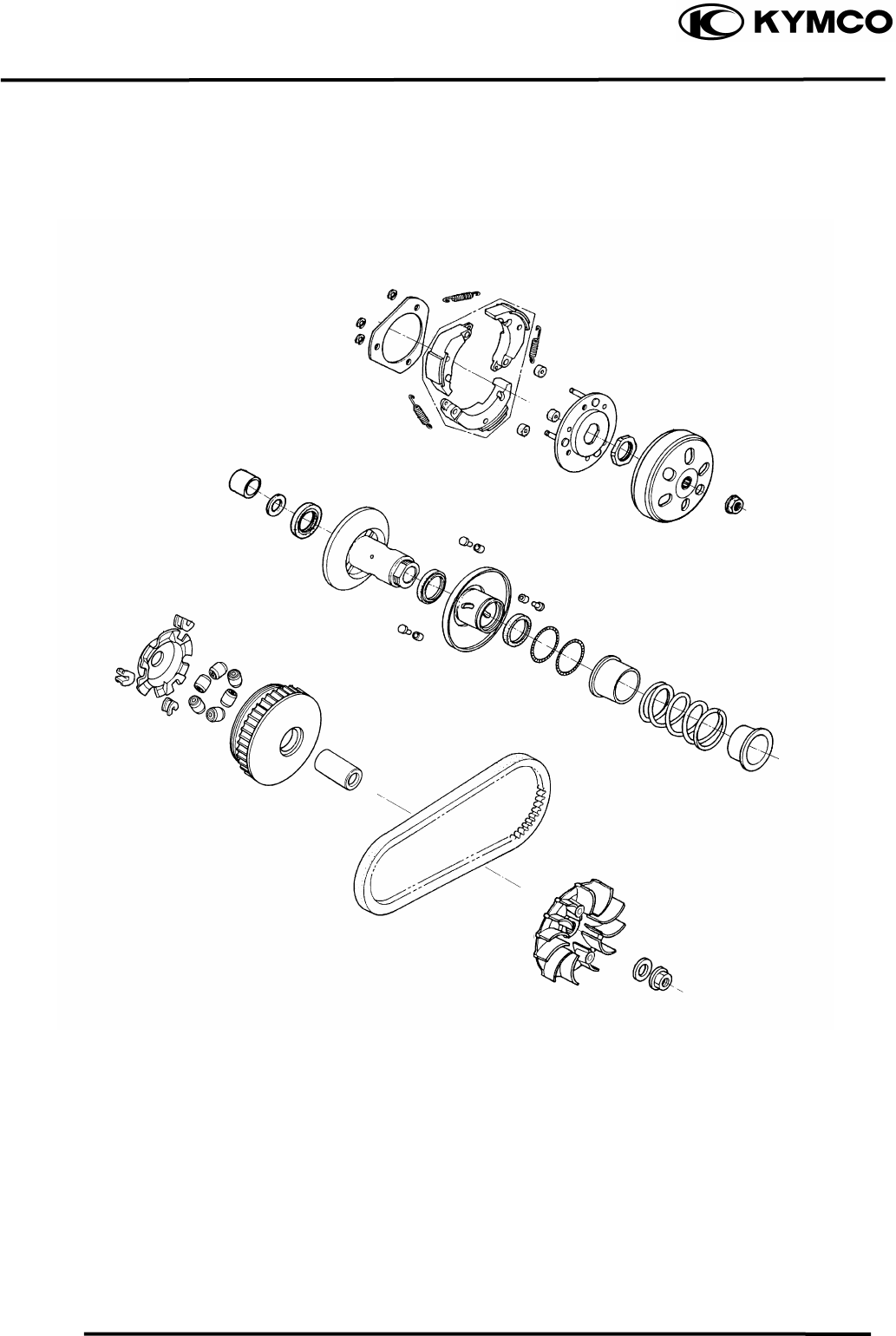 KYMCO