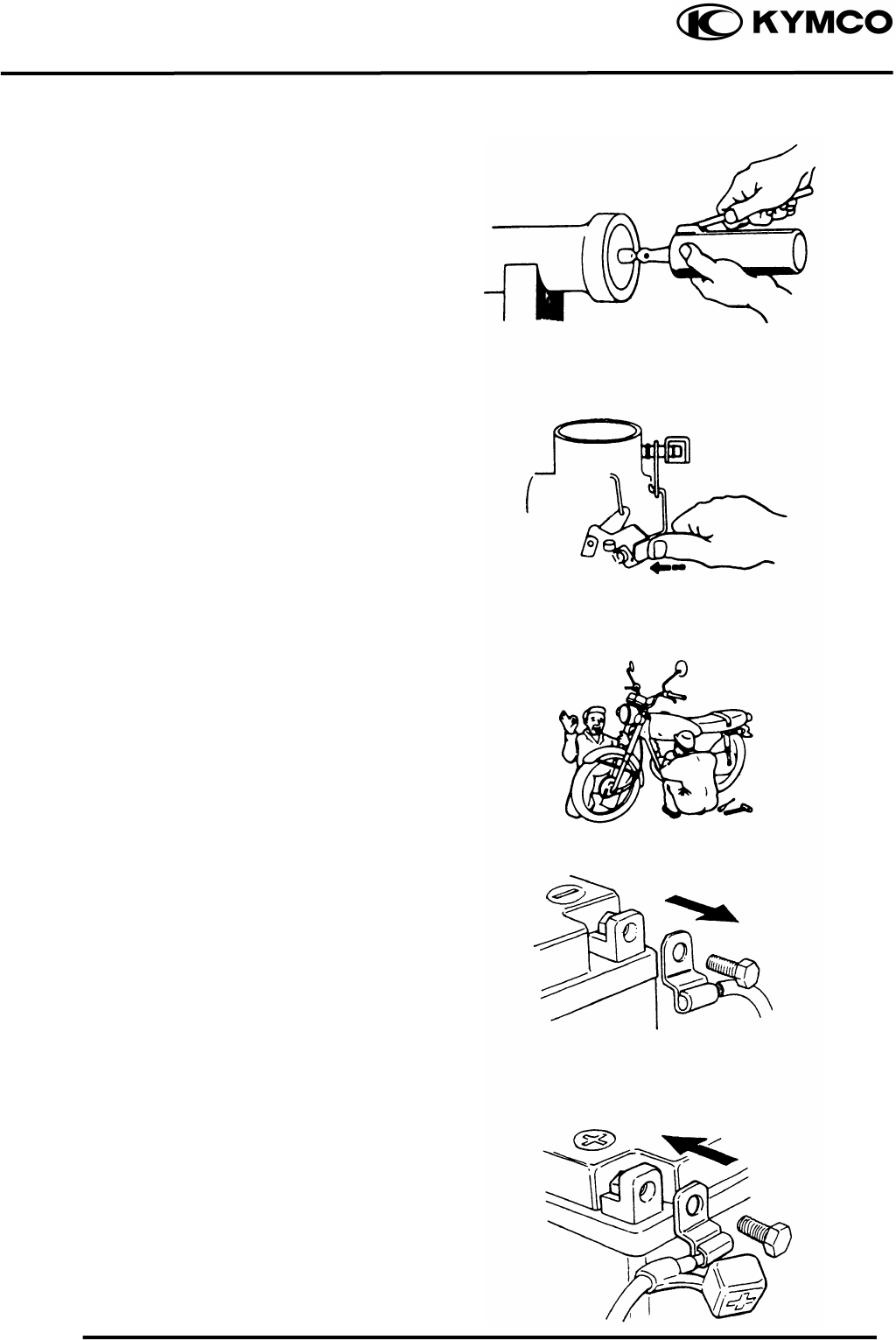 KYMCO