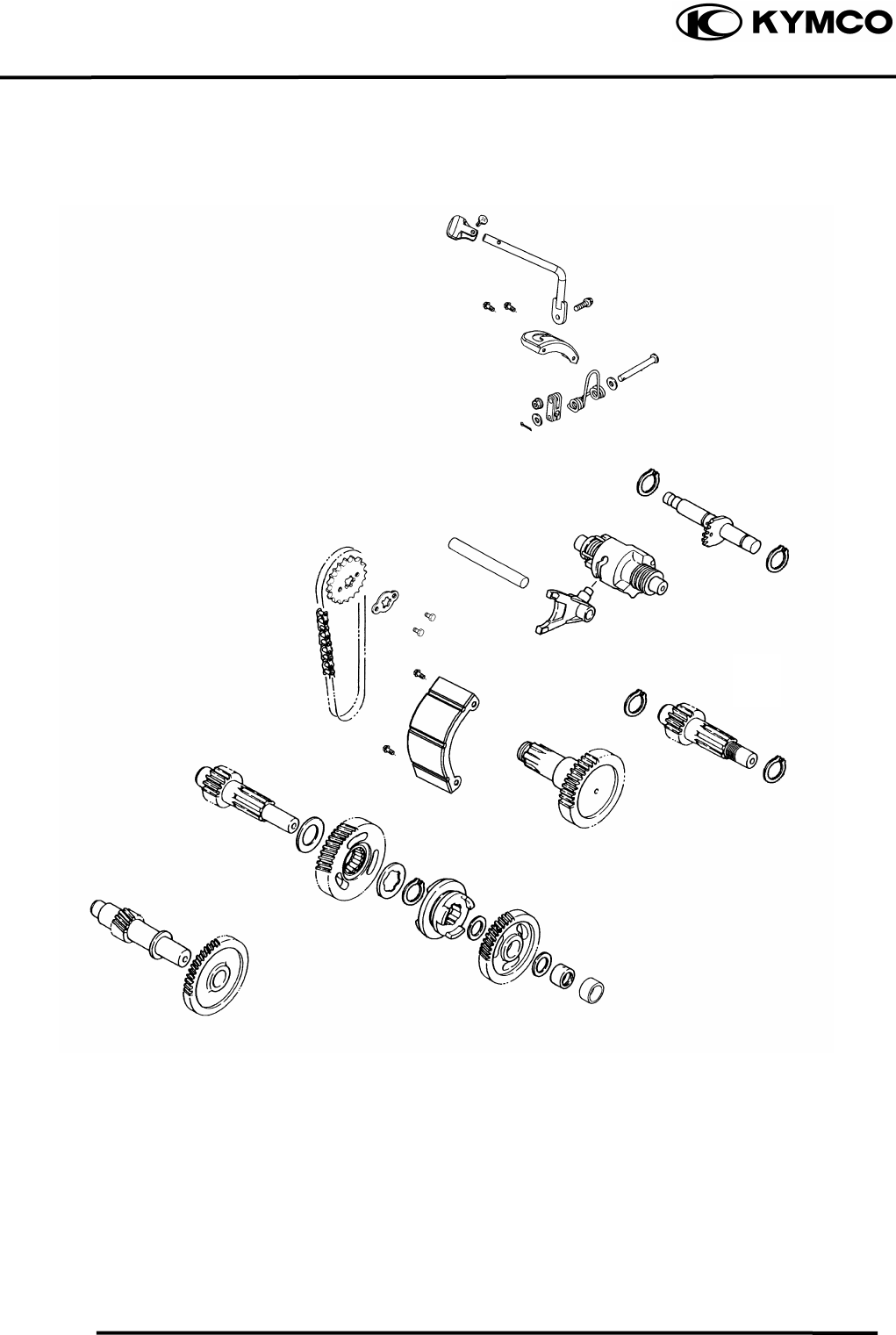 KYMCO