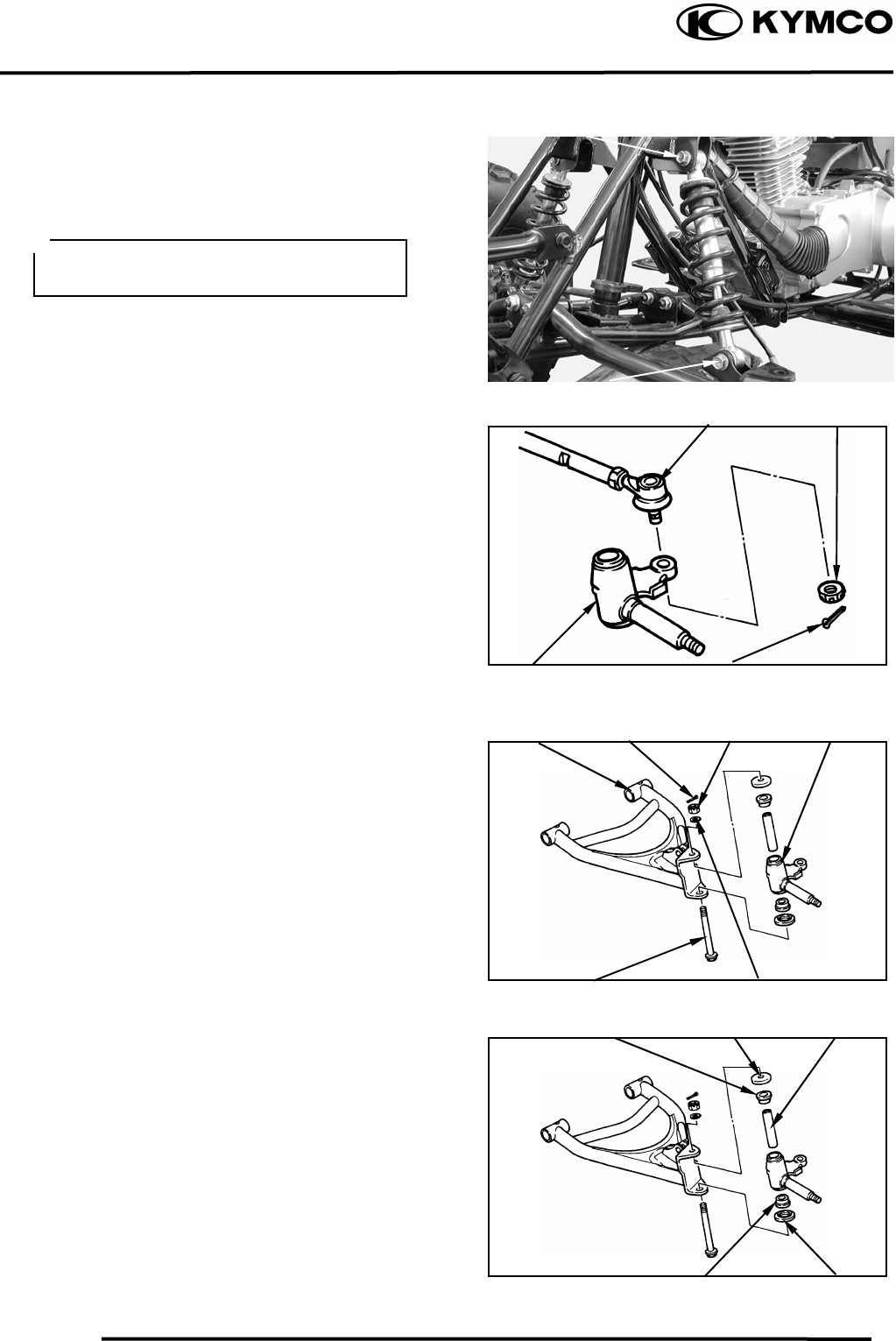 KYMCO