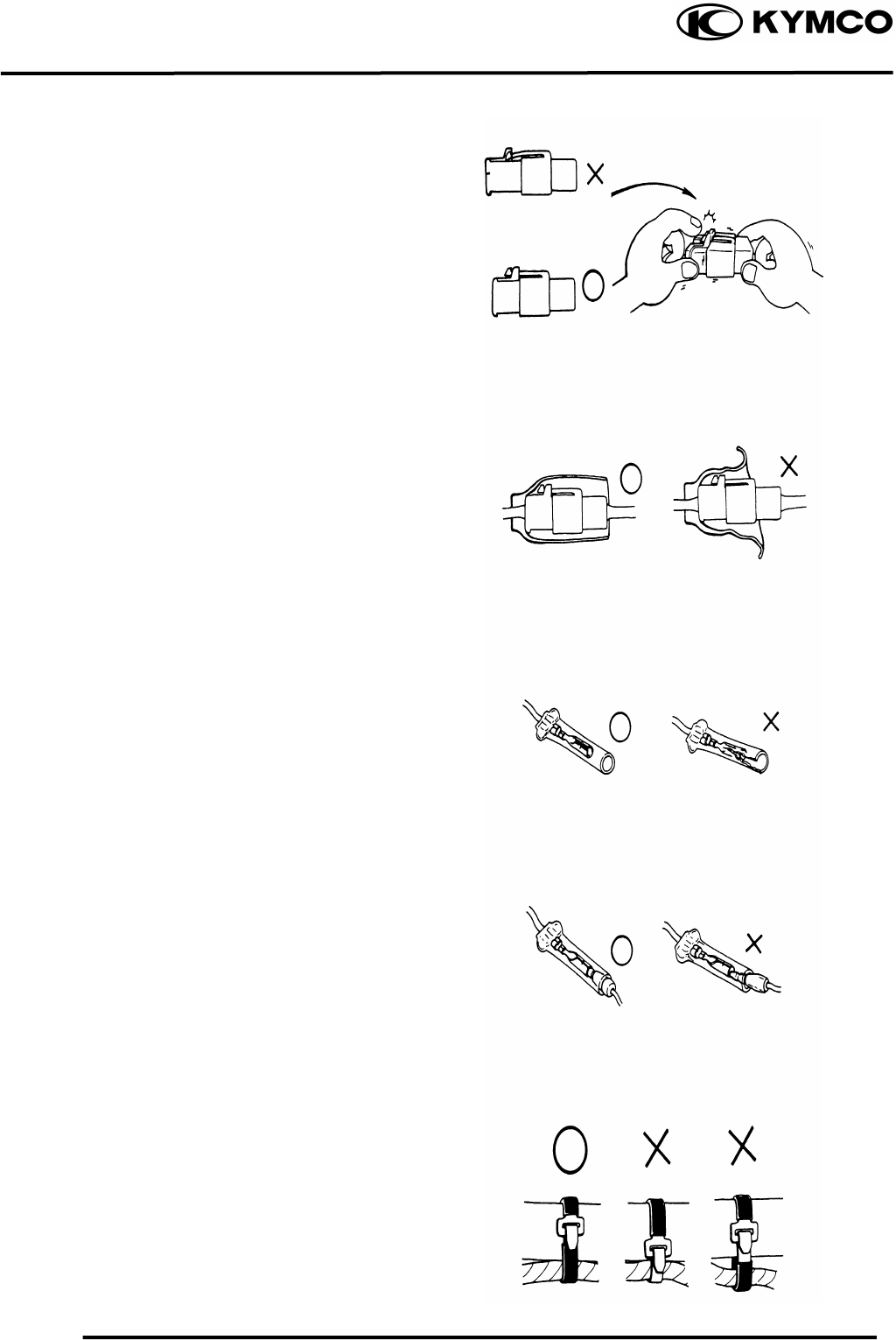 KYMCO