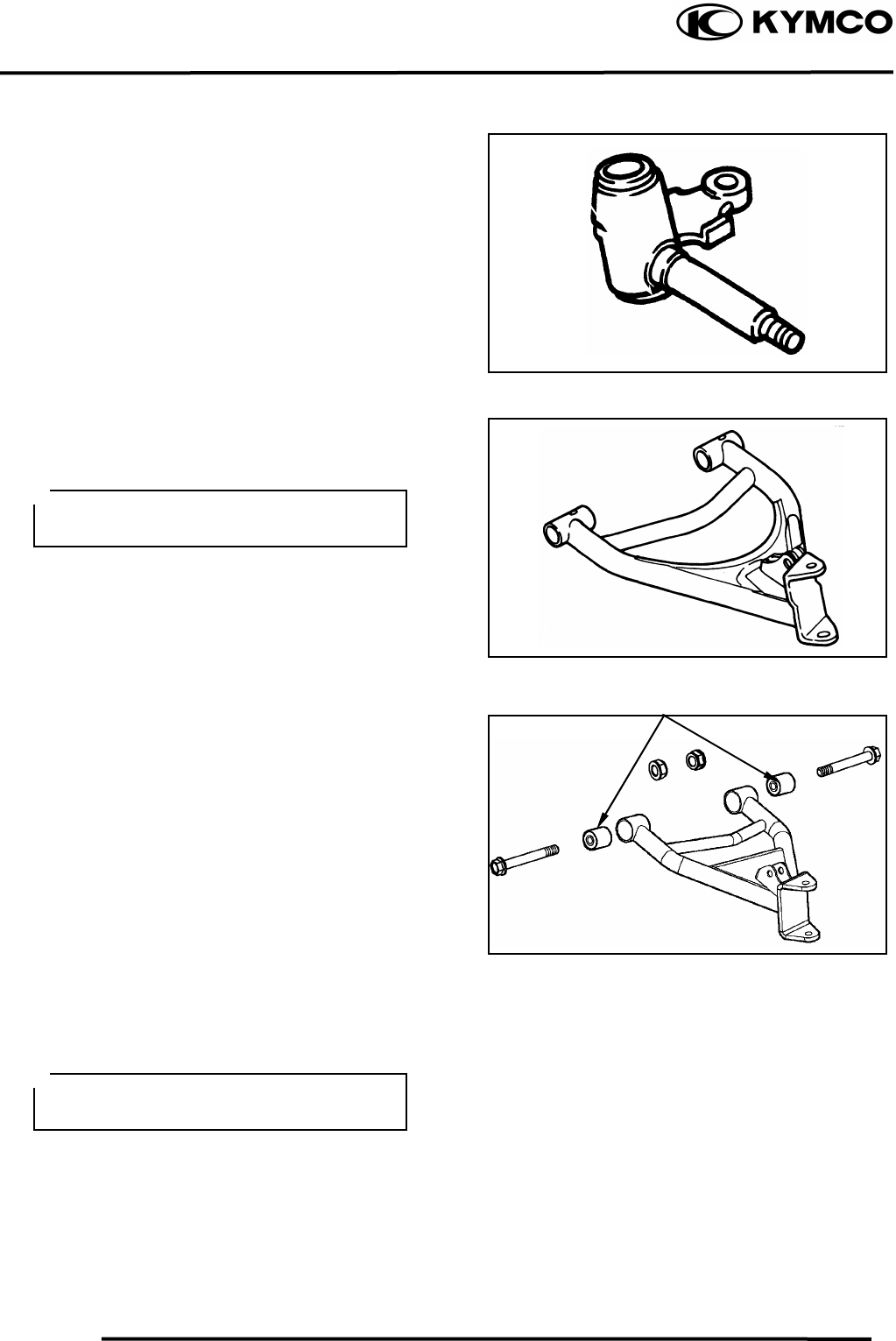 KYMCO