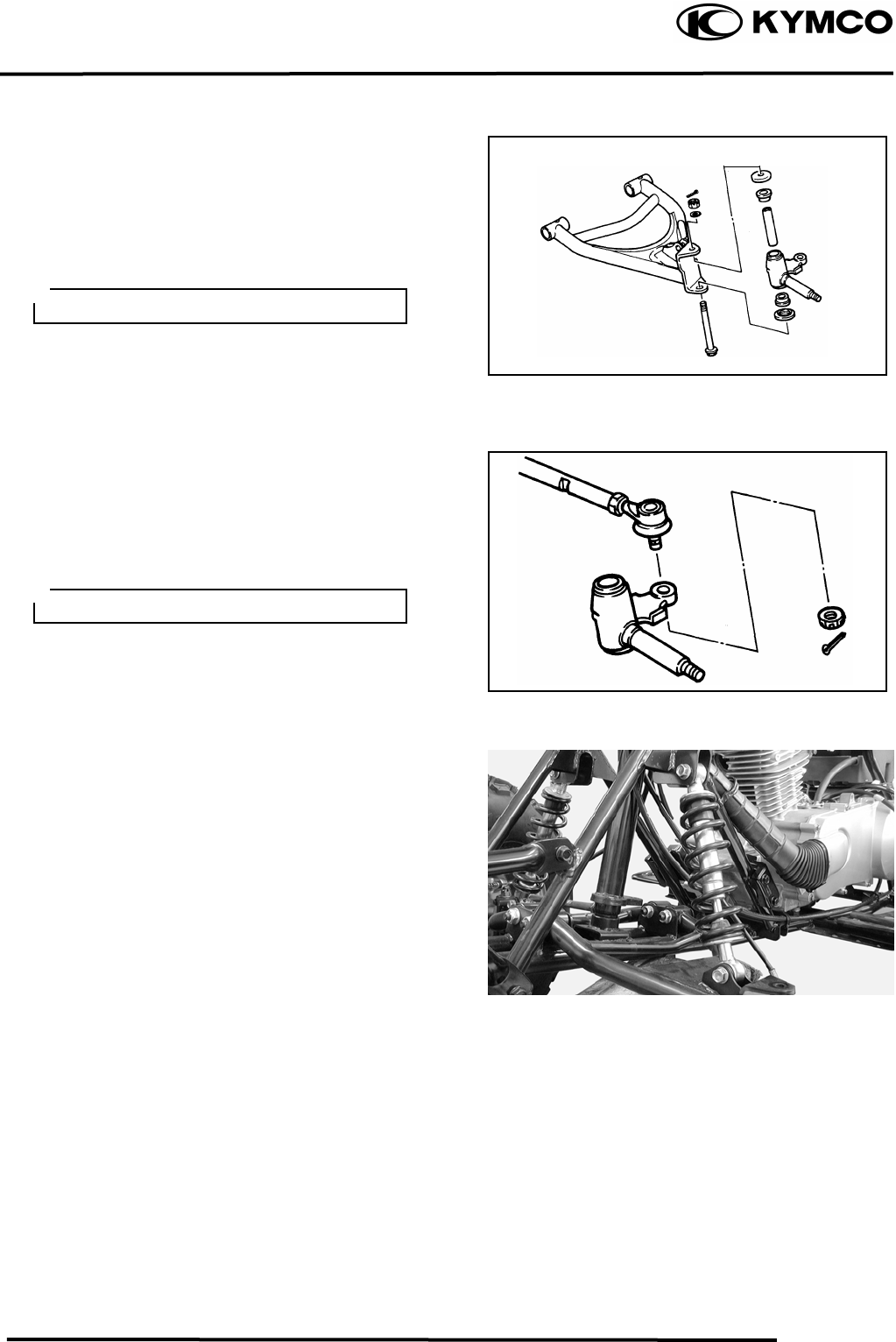 KYMCO