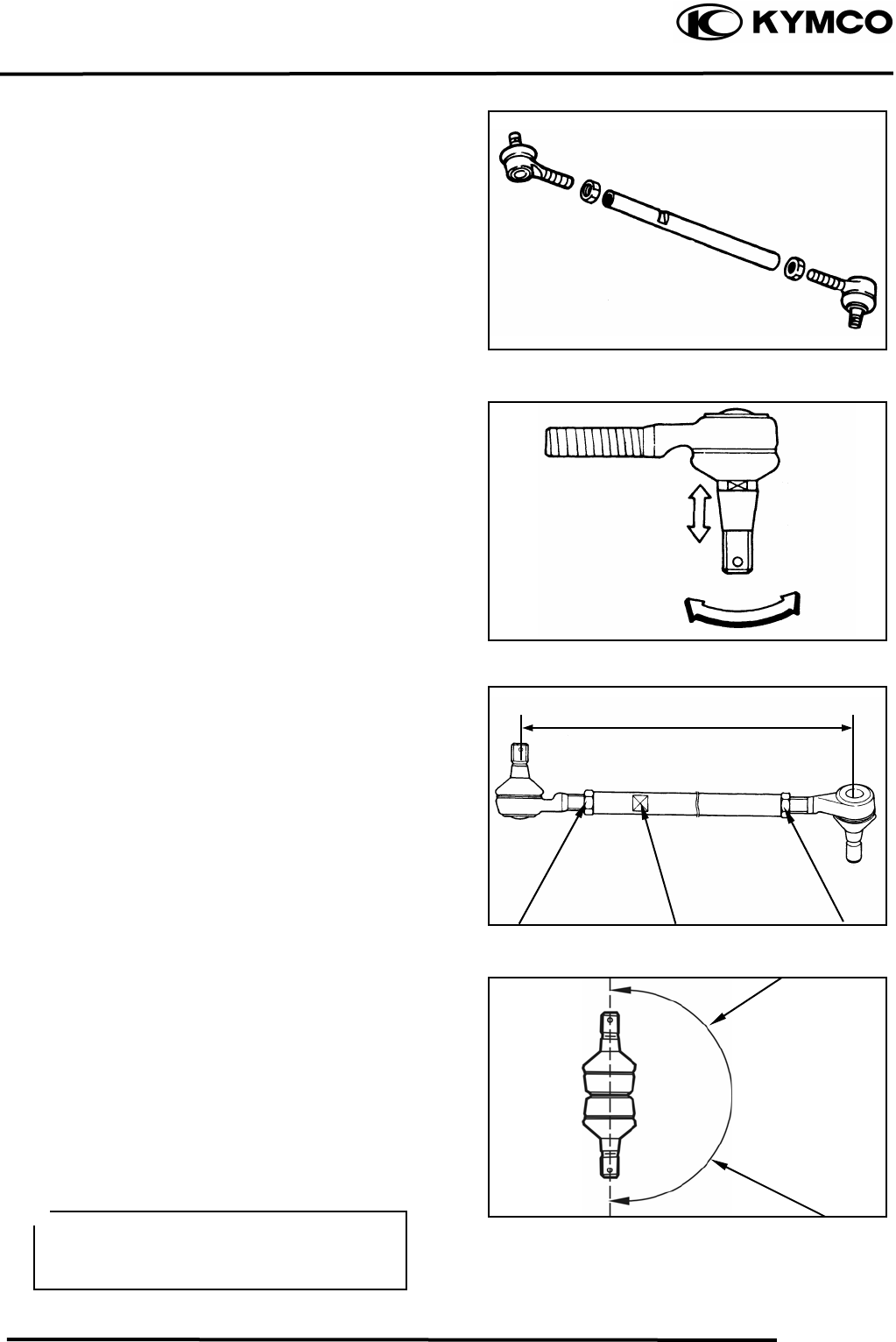 KYMCO