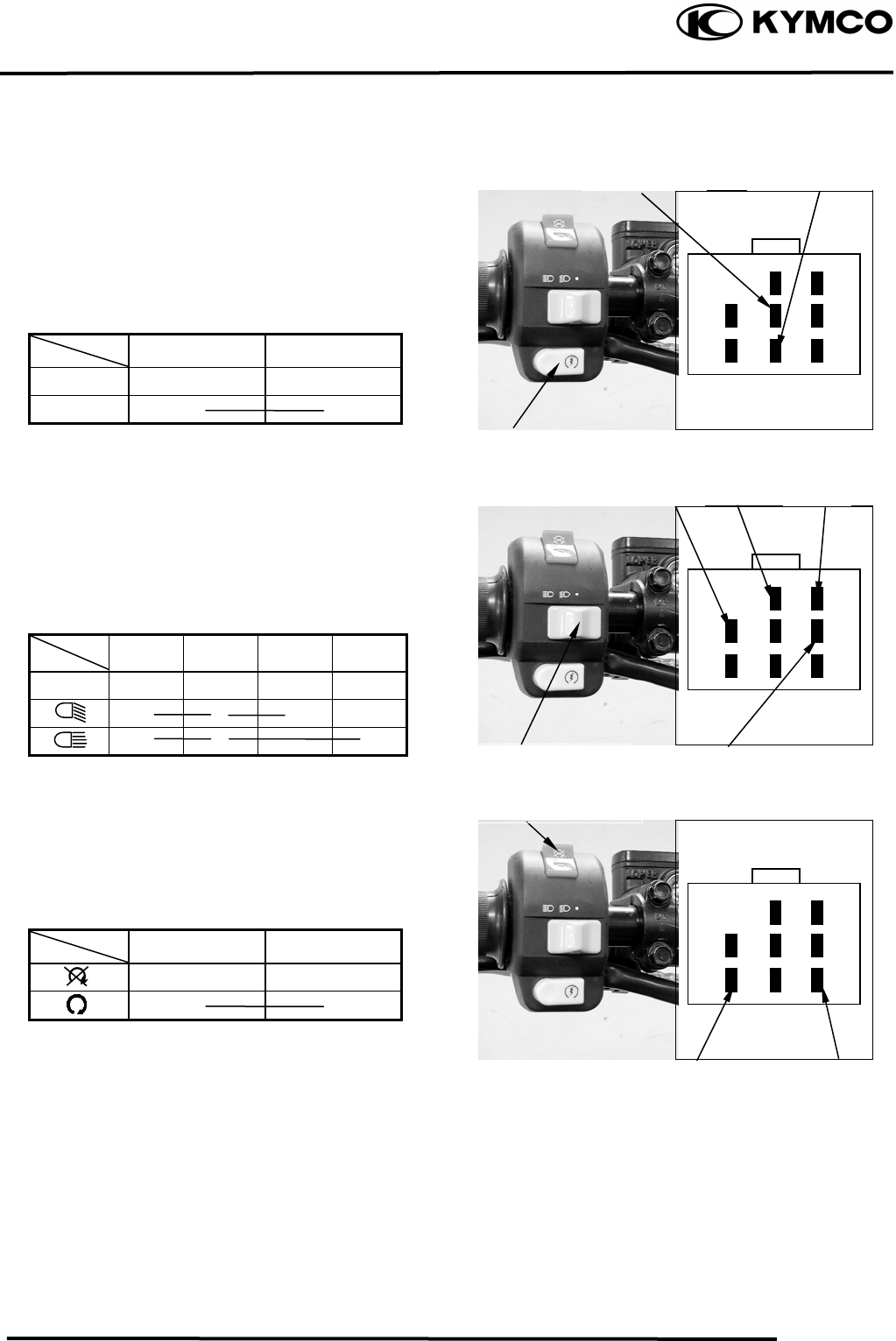 KYMCO