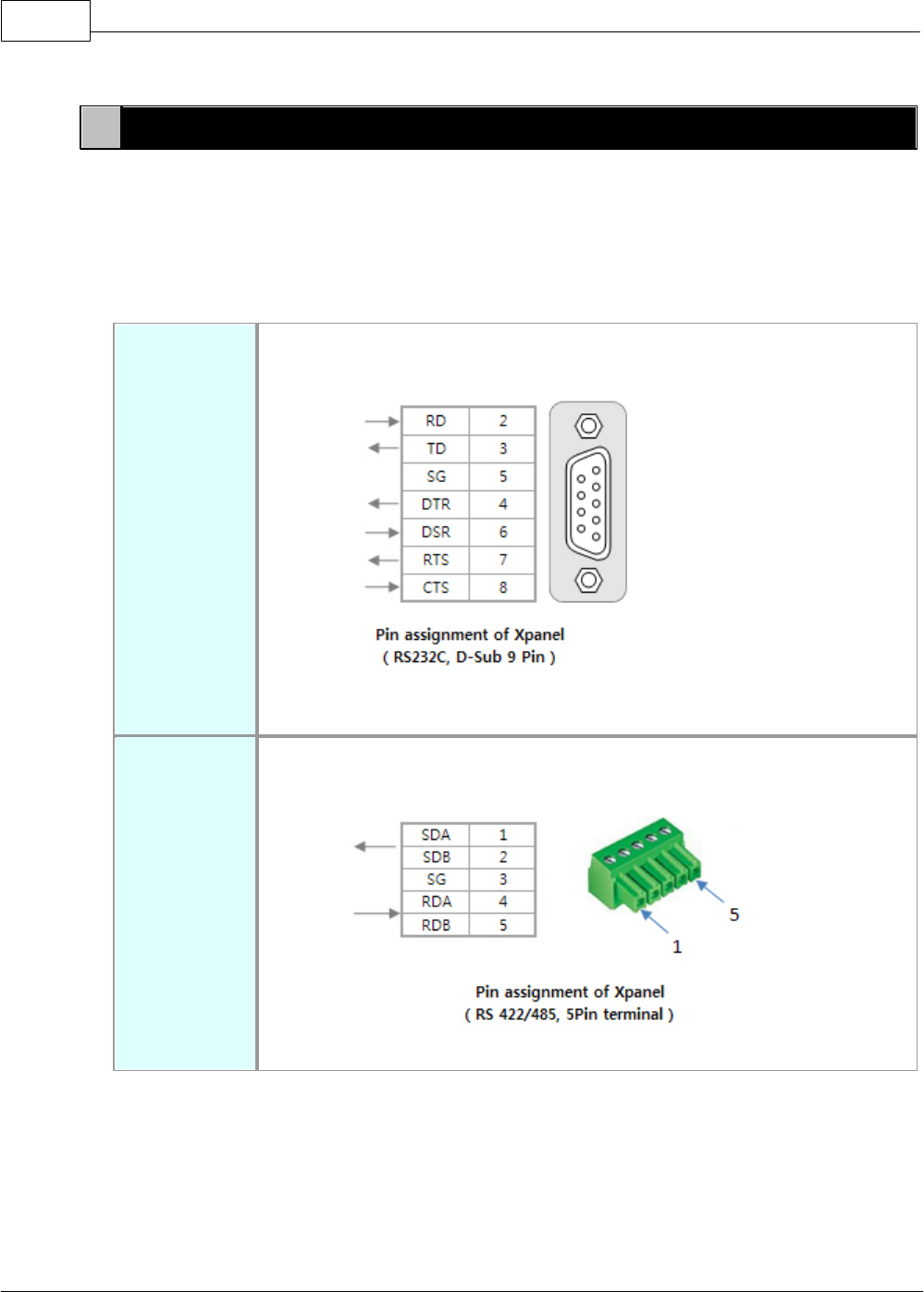 | RD | 2 |
|---|---|
| TD | 3 |
| SG | 5 |
| DTR | 4 |
| DSR | 6 |
| RTS | 7 |
| CTS | 8 |

Pin assignment of Xpanel
( RS232C, D-Sub 9 Pin )

| SDA | 1 |
|---|---|
| SDB | 2 |
| SG | 3 |
| RDA | 4 |
| RDB | 5 |

5

1

Pin assignment of Xpanel
( RS 422/485, 5Pin terminal )