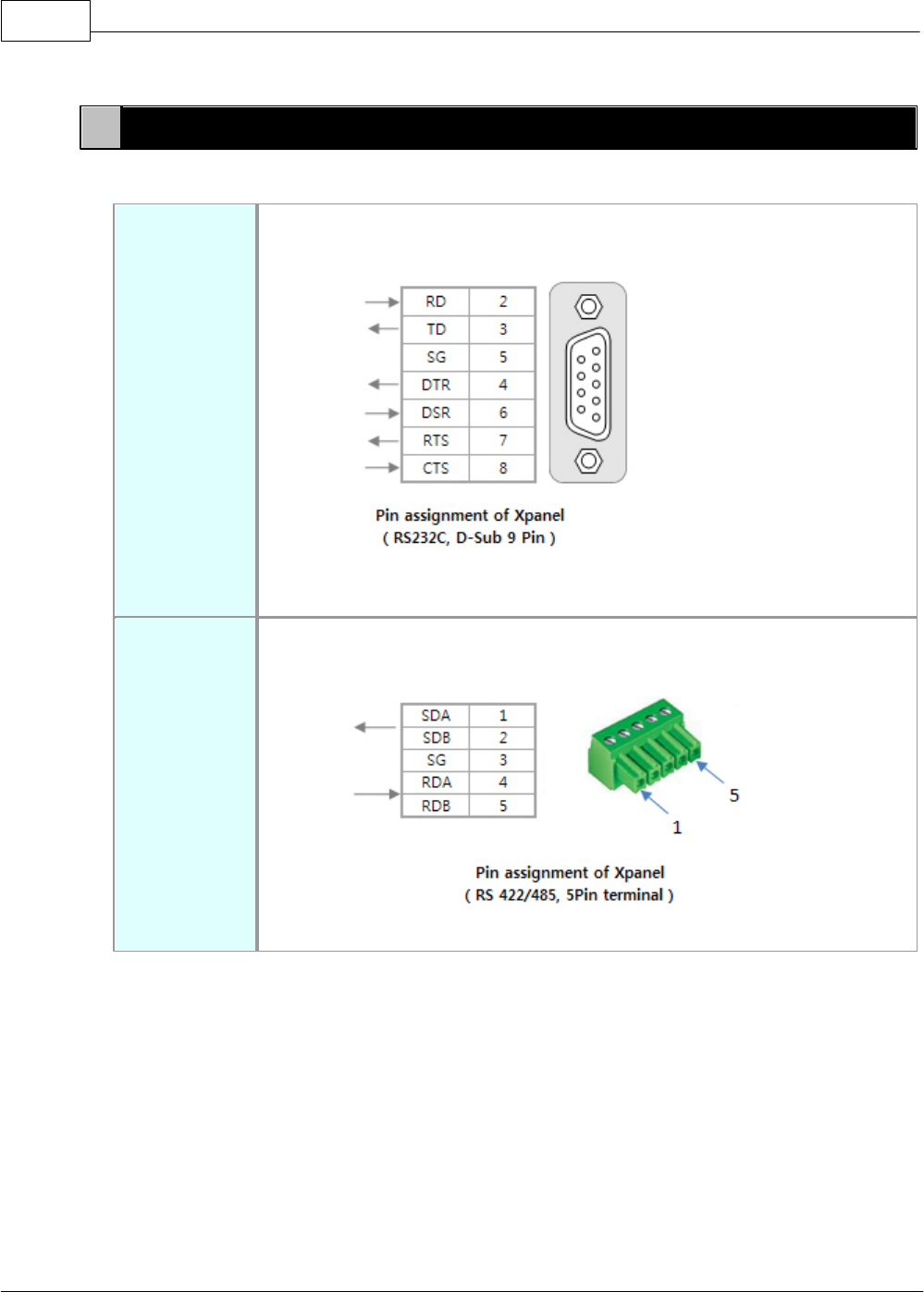 | RD | 2 |
|---|---|
| TD | 3 |
| SG | 5 |
| DTR | 4 |
| DSR | 6 |
| RTS | 7 |
| CTS | 8 |

Pin assignment of Xpanel
( RS232C, D-Sub 9 Pin )

| SDA | 1 |
|---|---|
| SDB | 2 |
| SG | 3 |
| RDA | 4 |
| RDB | 5 |

5

1

Pin assignment of Xpanel
( RS 422/485, 5Pin terminal )