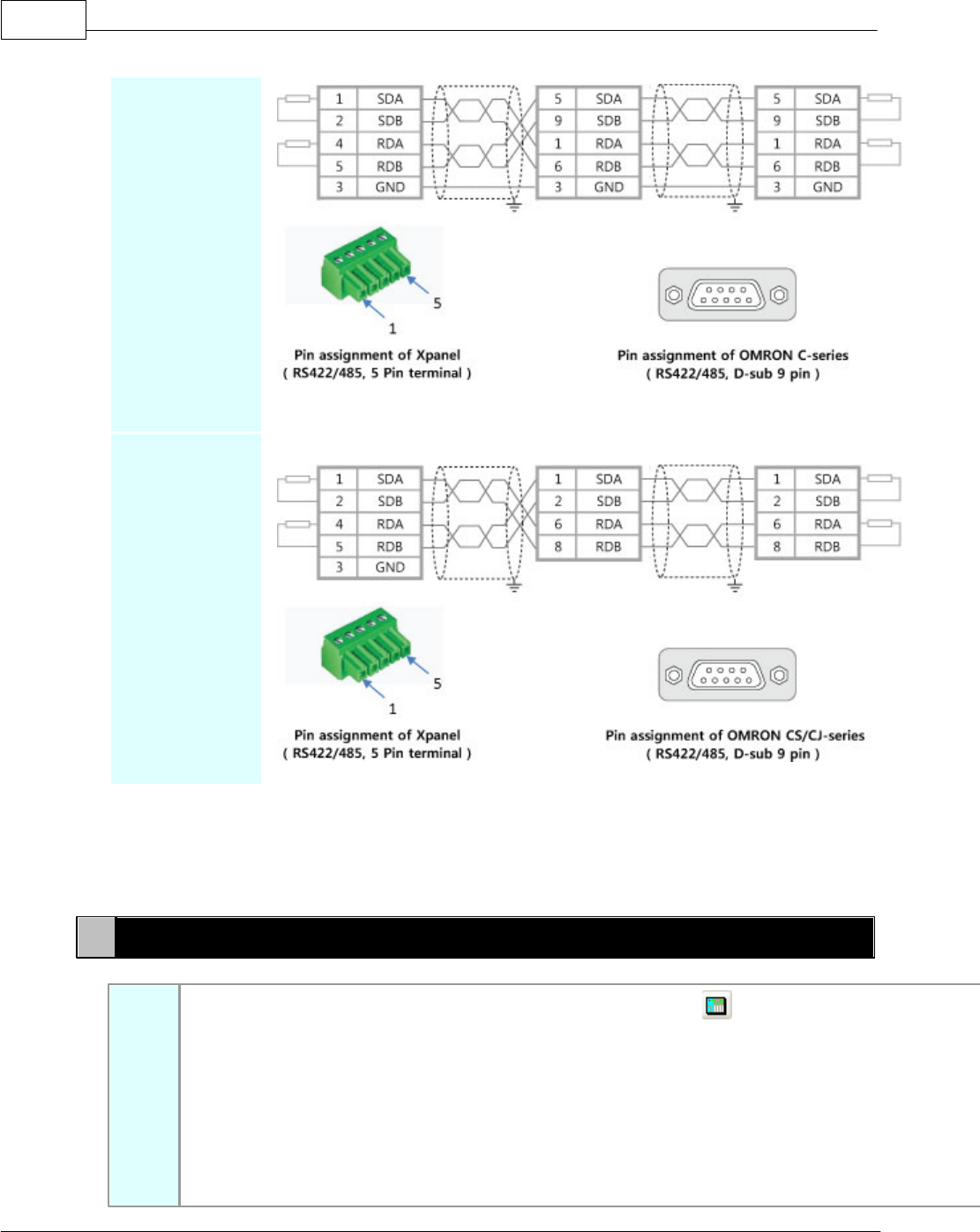 | 1 | SDA |
|---|---|
| 2 | SDB |
| 4 | RDA |
| 5 | RDB |
| 3 | GND |

| 5 | SDA |
|---|---|
| 9 | SDB |
| 1 | RDA |
| 6 | RDB |
| 3 | GND |

| 5 | SDA |
|---|---|
| 9 | SDB |
| 1 | RDA |
| 6 | RDB |
| 3 | GND |

5

1

Pin assignment of Xpanel
( RS422/485, 5 Pin terminal )

Pin assignment of OMRON C-series
( RS422/485, D-sub 9 pin )

| 1 | SDA |
|---|---|
| 2 | SDB |
| 4 | RDA |
| 5 | RDB |
| 3 | GND |

| 1 | SDA |
|---|---|
| 2 | SDB |
| 6 | RDA |
| 8 | RDB |

| 1 | SDA |
|---|---|
| 2 | SDB |
| 6 | RDA |
| 8 | RDB |

5

1

Pin assignment of Xpanel
( RS422/485, 5 Pin terminal )

Pin assignment of OMRON CS/CJ-series
( RS422/485, D-sub 9 pin )