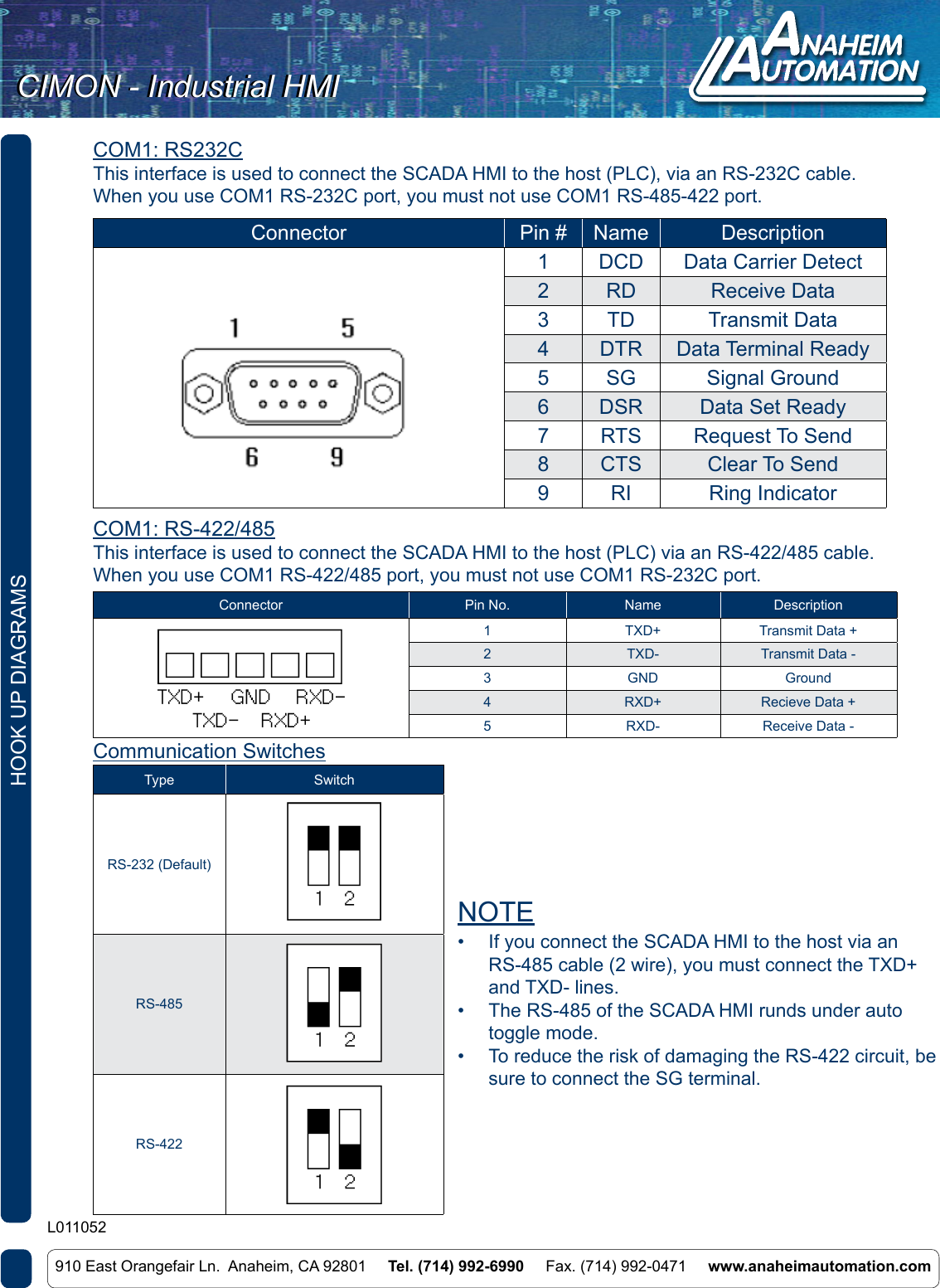 CIMON - Industrial HMI

ANAHEIM AUTOMATION

HOOK UP DIAGRAMS

COM1: RS232C
This interface is used to connect the SCADA HMI to the host (PLC), via an RS-232C cable. When you use COM1 RS-232C port, you must not use COM1 RS-485-422 port.

| Connector | Pin # | Name | Description |
|---|---|---|---|
| 1 5 6 9 | 1 | DCD | Data Carrier Detect |
| | 2 | RD | Receive Data |
| | 3 | TD | Transmit Data |
| | 4 | DTR | Data Terminal Ready |
| | 5 | SG | Signal Ground |
| | 6 | DSR | Data Set Ready |
| | 7 | RTS | Request To Send |
| | 8 | CTS | Clear To Send |
| | 9 | RI | Ring Indicator |

COM1: RS-422/485
This interface is used to connect the SCADA HMI to the host (PLC) via an RS-422/485 cable. When you use COM1 RS-422/485 port, you must not use COM1 RS-232C port.

| Connector | Pin No. | Name | Description |
|---|---|---|---|
| TXD+ GND RXD- TXD- RXD+ | 1 | TXD+ | Transmit Data + |
| | 2 | TXD- | Transmit Data - |
| | 3 | GND | Ground |
| | 4 | RXD+ | Recieve Data + |
| | 5 | RXD- | Receive Data - |

Communication Switches

| Type | Switch |
|---|---|
| RS-232 (Default) | 1 2 |
| RS-485 | 1 2 |
| RS-422 | 1 2 |

NOTE
• If you connect the SCADA HMI to the host via an RS-485 cable (2 wire), you must connect the TXD+ and TXD- lines.
• The RS-485 of the SCADA HMI runds under auto toggle mode.
• To reduce the risk of damaging the RS-422 circuit, be sure to connect the SG terminal.

L011052

910 East Orangefair Ln. Anaheim, CA 92801 Tel. (714) 992-6990 Fax. (714) 992-0471 www.anaheimautomation.com