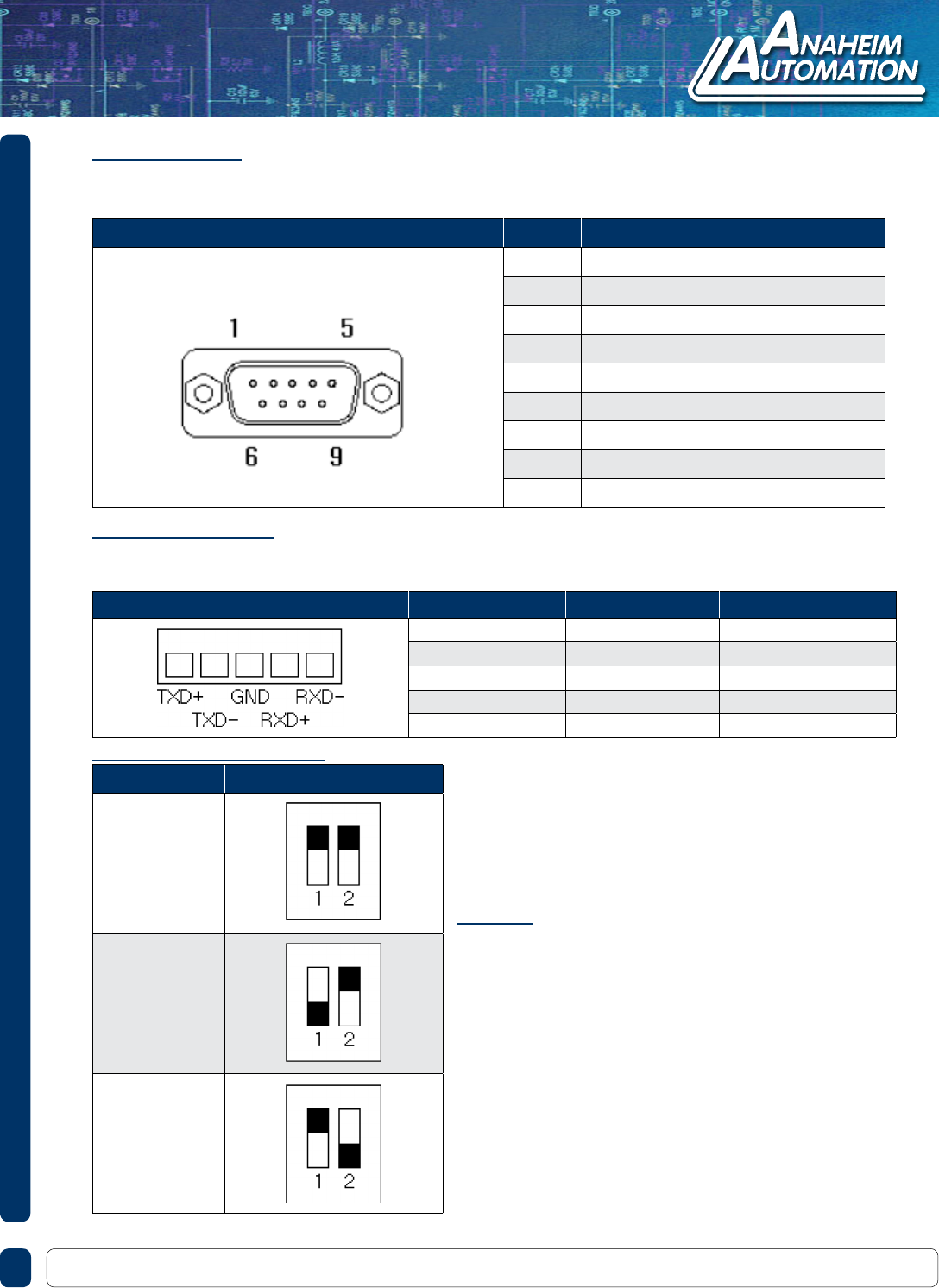 ANAHEIM AUTOMATION

1 5

6 9

TXD+ GND RXD-
TXD- RXD+

1 2

1 2

1 2