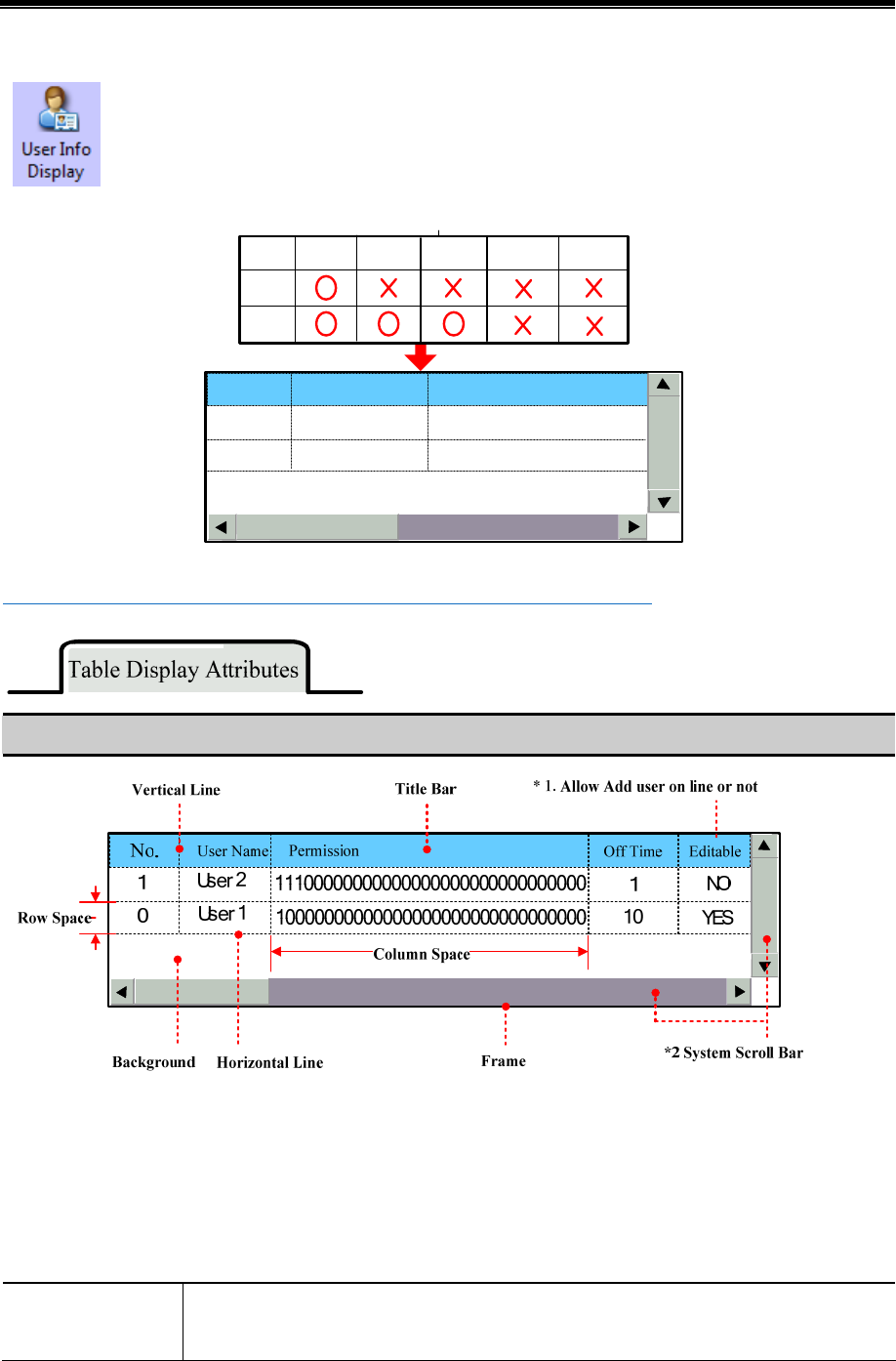 User Info Display

| | | | | | |
|---|---|---|---|---|---|
| | O | X | X | X | X |
| | O | O | O | X | X |

Table Display Attributes

Vertical Line

Title Bar

* 1. Allow Add user on line or not

| No. | User Name | Permission | Off Time | Editable |
|---|---|---|---|---|
| 1 | User 2 | 11100000000000000000000000000000 | 1 | NO |
| 0 | User 1 | 10000000000000000000000000000000 | 10 | YES |

Row Space

Column Space

Background

Horizontal Line

Frame

*2 System Scroll Bar